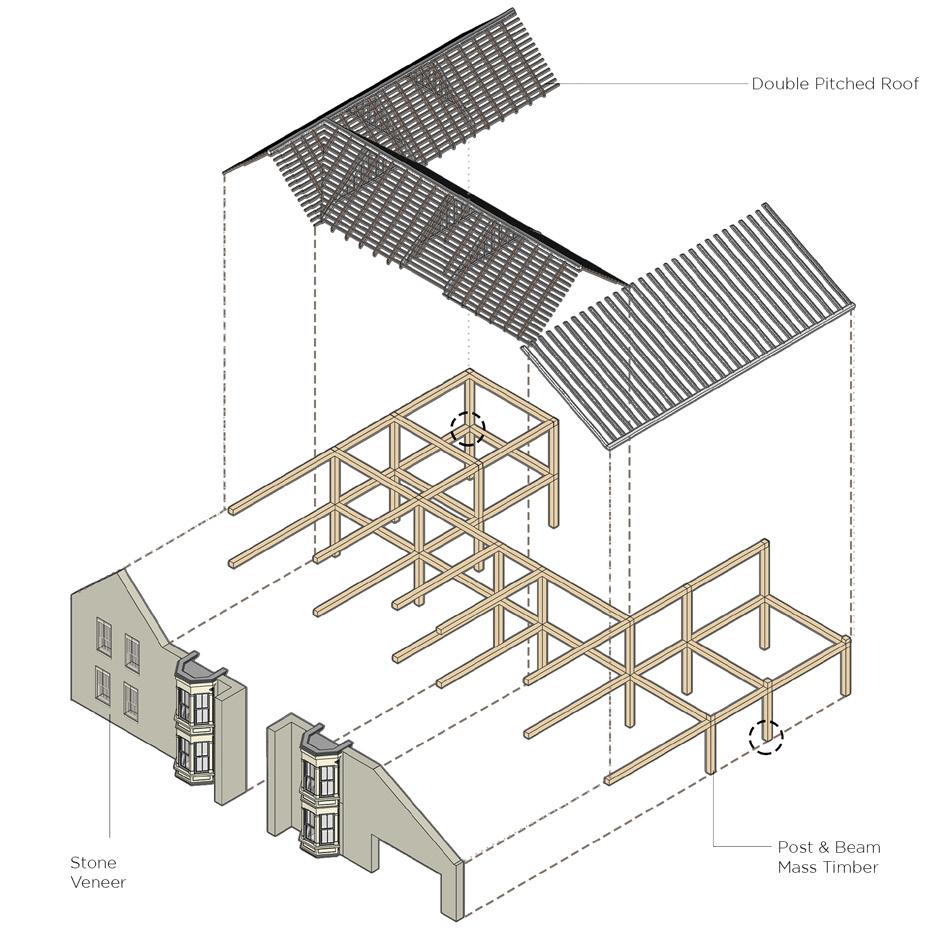 Double Pitched Roof

Stone Veneer

Post & Beam Mass Timber