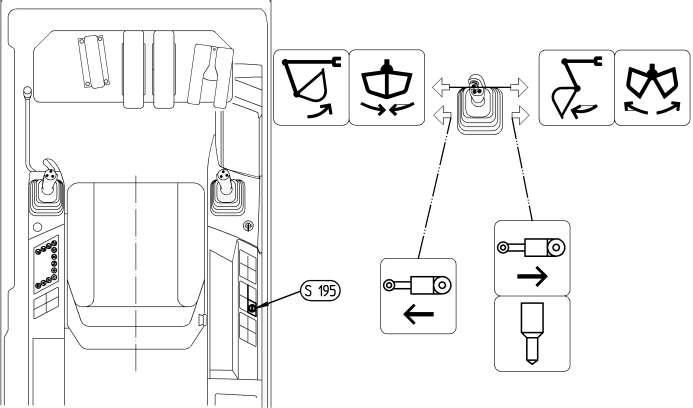 S 195