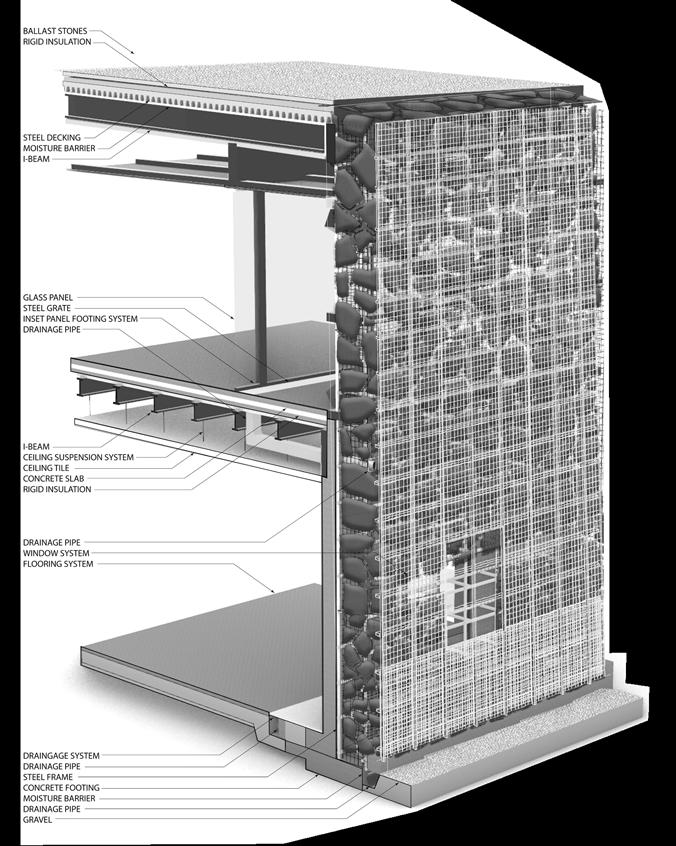 BALLAST STONES
RIGID INSULATION

STEEL DECKING
MOISTURE BARRIER
I-BEAM

GLASS PANEL
STEEL GRATE
INSET PANEL FOOTING SYSTEM
DRAINAGE PIPE

I-BEAM
CEILING SUSPENSION SYSTEM
CEILING TILE
CONCRETE SLAB
RIGID INSULATION

DRAINAGE PIPE
WINDOW SYSTEM
FLOORING SYSTEM

DRAINGAGE SYSTEM
DRAINAGE PIPE
STEEL FRAME
CONCRETE FOOTING
MOISTURE BARRIER
DRAINAGE PIPE
GRAVEL