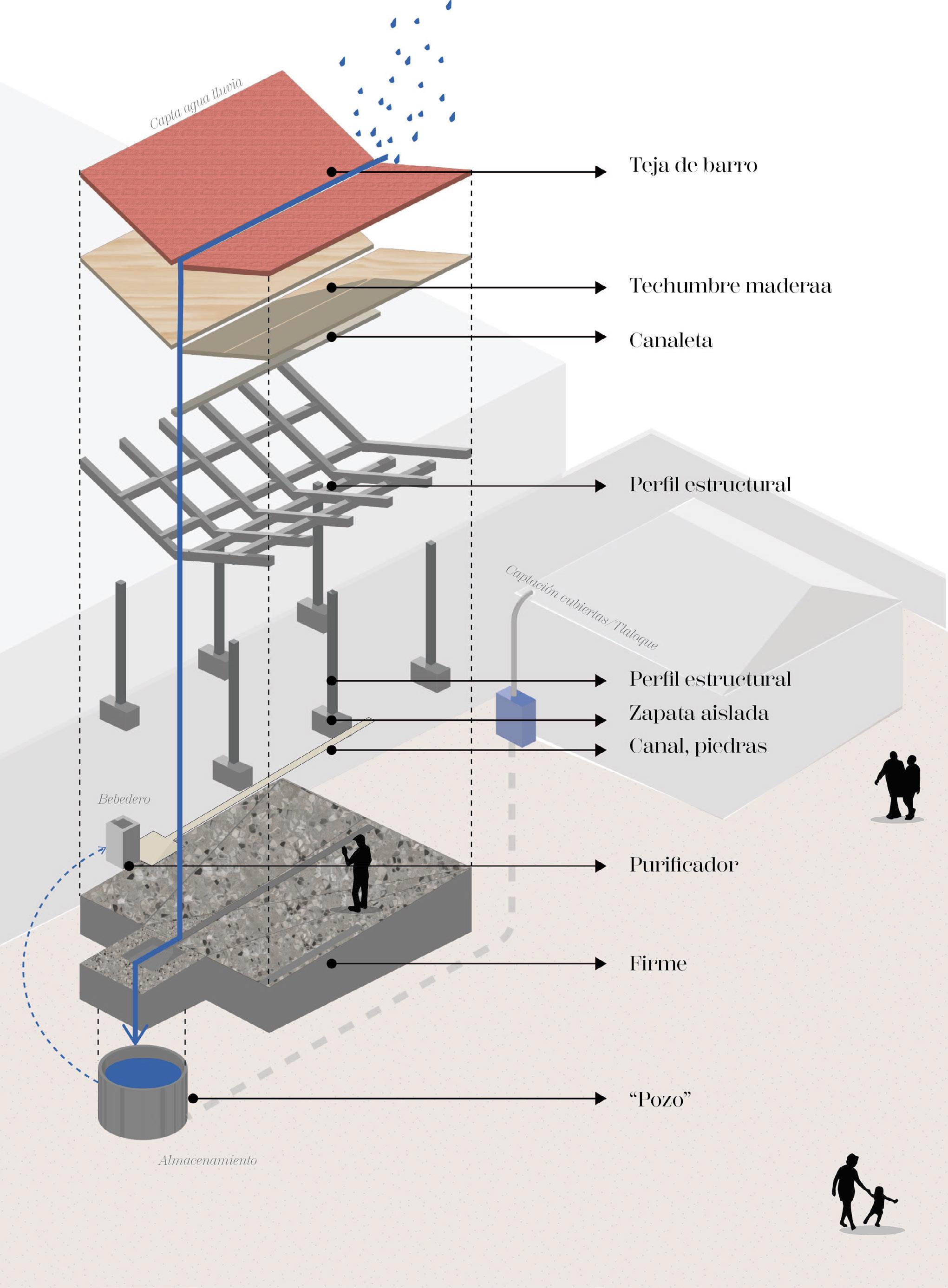 Capta agua lluvia

Teja de barro

Techumbre maderaa

Canaleta

Perfil estructural

Captación cubiertas/Tlaloque

Perfil estructural

Zapata aislada

Canal, piedras

Bebedero

Purificador

Firme

"Pozo"

Almacenamiento