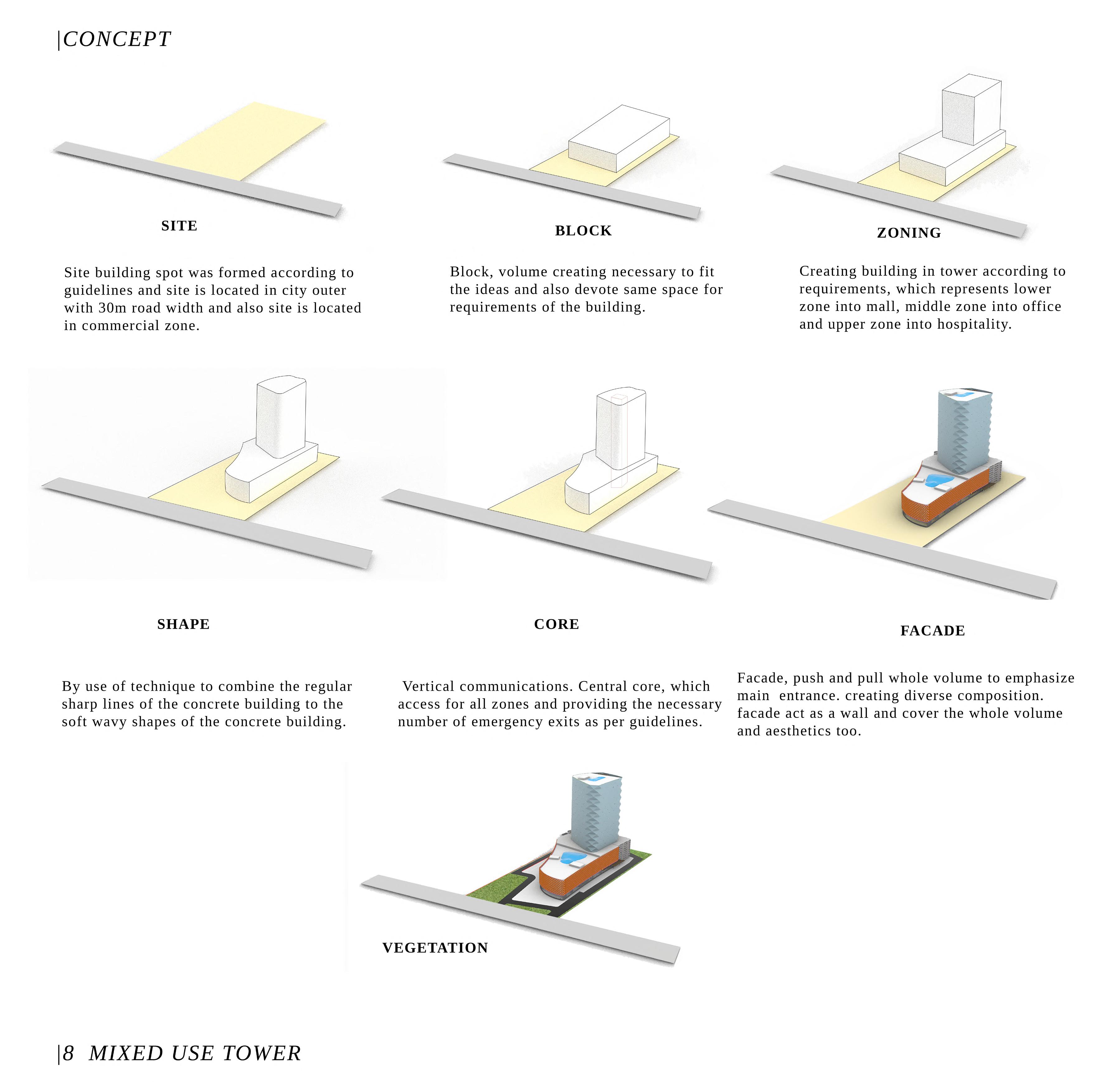 |CONCEPT

SITE

Site building spot was formed according to guidelines and site is located in city outer with 30m road width and also site is located in commercial zone.

BLOCK

Block, volume creating necessary to fit the ideas and also devote same space for requirements of the building.

ZONING

Creating building in tower according to requirements, which represents lower zone into mall, middle zone into office and upper zone into hospitality.

SHAPE

By use of technique to combine the regular sharp lines of the concrete building to the soft wavy shapes of the concrete building.

CORE

Vertical communications. Central core, which access for all zones and providing the necessary number of emergency exits as per guidelines.

FACADE

Facade, push and pull whole volume to emphasize main entrance. creating diverse composition. facade act as a wall and cover the whole volume and aesthetics too.

VEGETATION

|8 MIXED USE TOWER