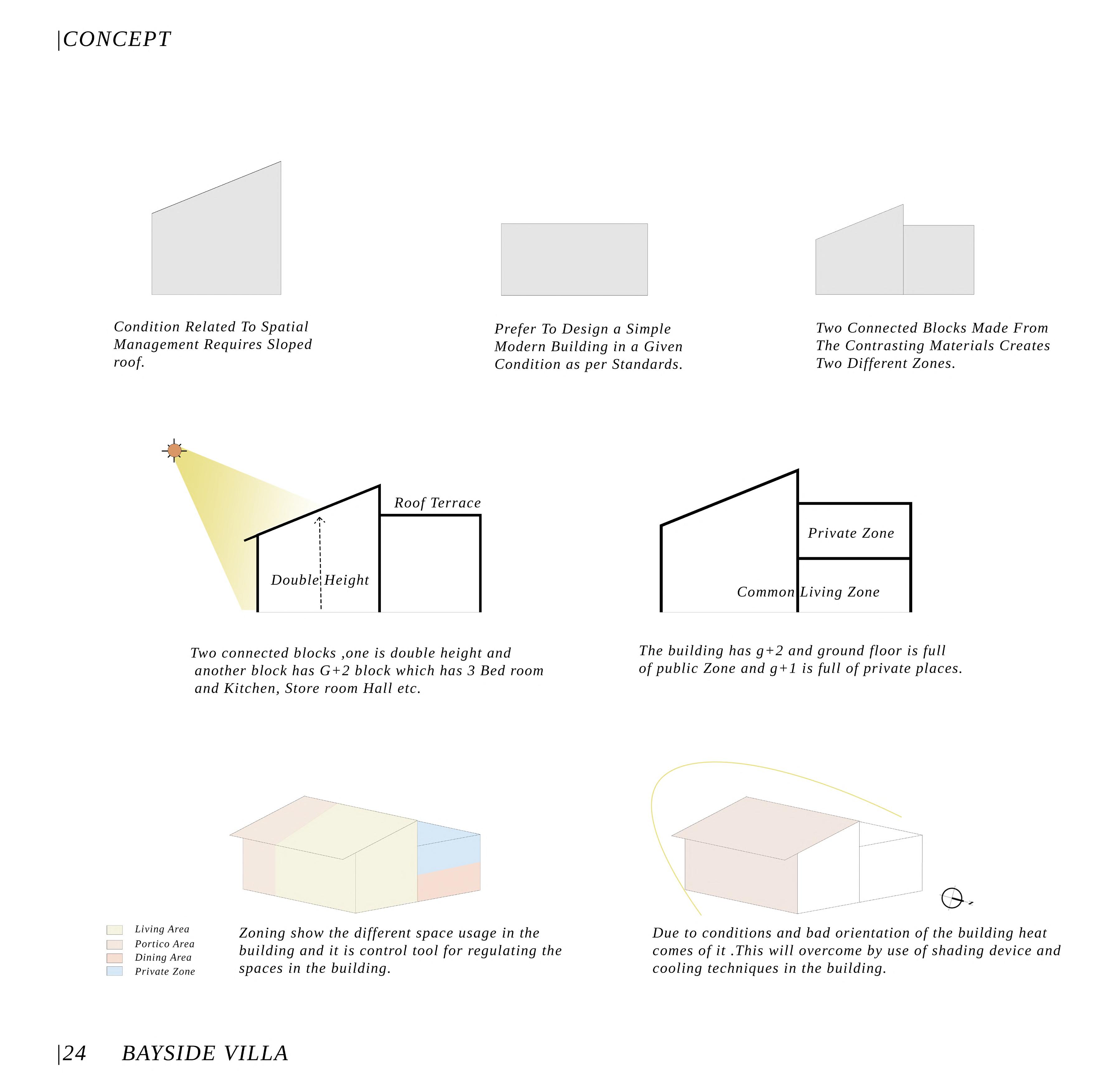 |CONCEPT

Condition Related To Spatial Management Requires Sloped roof.

Prefer To Design a Simple Modern Building in a Given Condition as per Standards.

Two Connected Blocks Made From The Contrasting Materials Creates Two Different Zones.

Roof Terrace

Double Height

Private Zone

Common Living Zone

Two connected blocks ,one is double height and another block has G+2 block which has 3 Bed room and Kitchen, Store room Hall etc.

The building has g+2 and ground floor is full of public Zone and g+1 is full of private places.

Living Area
Portico Area
Dining Area
Private Zone

Zoning show the different space usage in the building and it is control tool for regulating the spaces in the building.

Due to conditions and bad orientation of the building heat comes of it .This will overcome by use of shading device and cooling techniques in the building.

|24 BAYSIDE VILLA