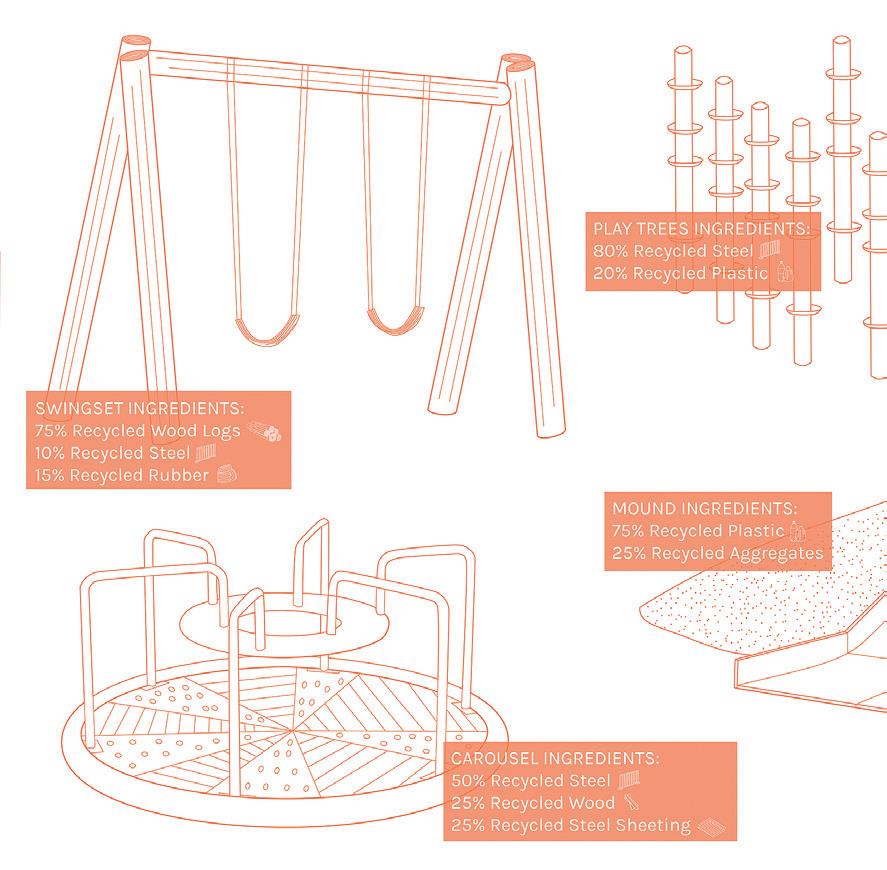 PLAY TREES INGREDIENTS:
80% Recycled Steel
20% Recycled Plastic

SWINGSET INGREDIENTS:
75% Recycled Wood Logs
10% Recycled Steel
15% Recycled Rubber

MOUND INGREDIENTS:
75% Recycled Plastic
25% Recycled Aggregates

CAROUSEL INGREDIENTS:
50% Recycled Steel
25% Recycled Wood
25% Recycled Steel Sheeting