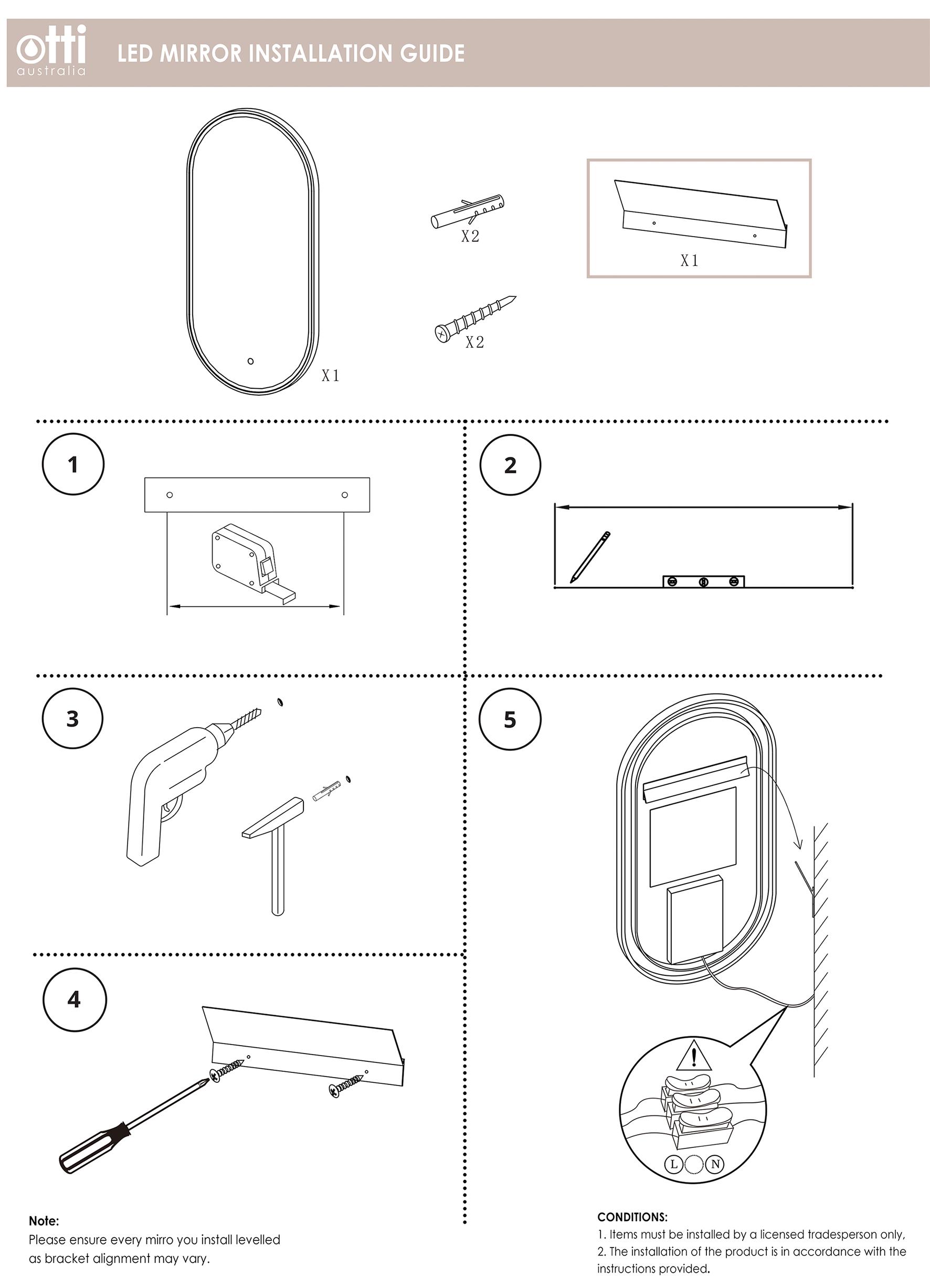 otti
australia

LED MIRROR INSTALLATION GUIDE

X1

X2

X2

X1

1

2

3

5

4

L N

Note:
Please ensure every mirro you install levelled as bracket alignment may vary.

CONDITIONS:
1. Items must be installed by a licensed tradesperson only,
2. The installation of the product is in accordance with the instructions provided.