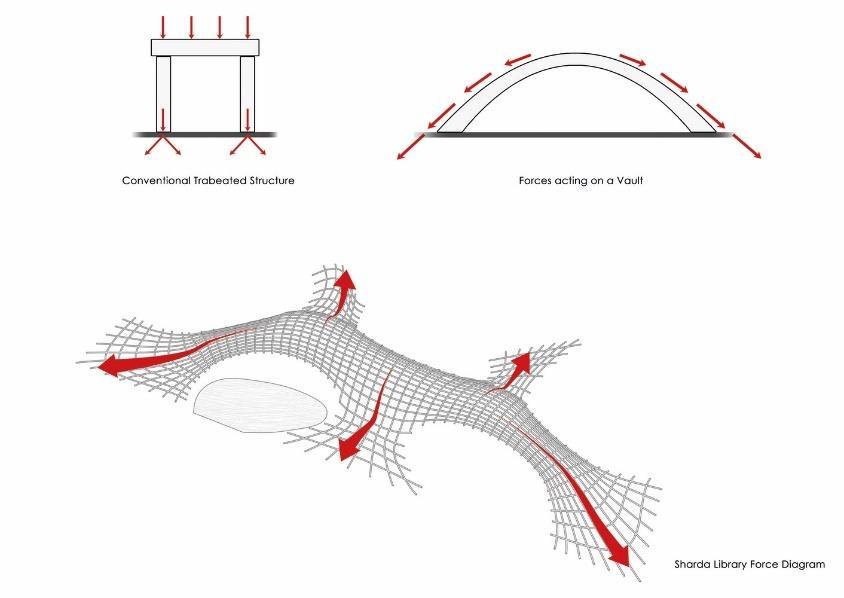 Conventional Trabeated Structure

Forces acting on a Vault

Sharda Library Force Diagram