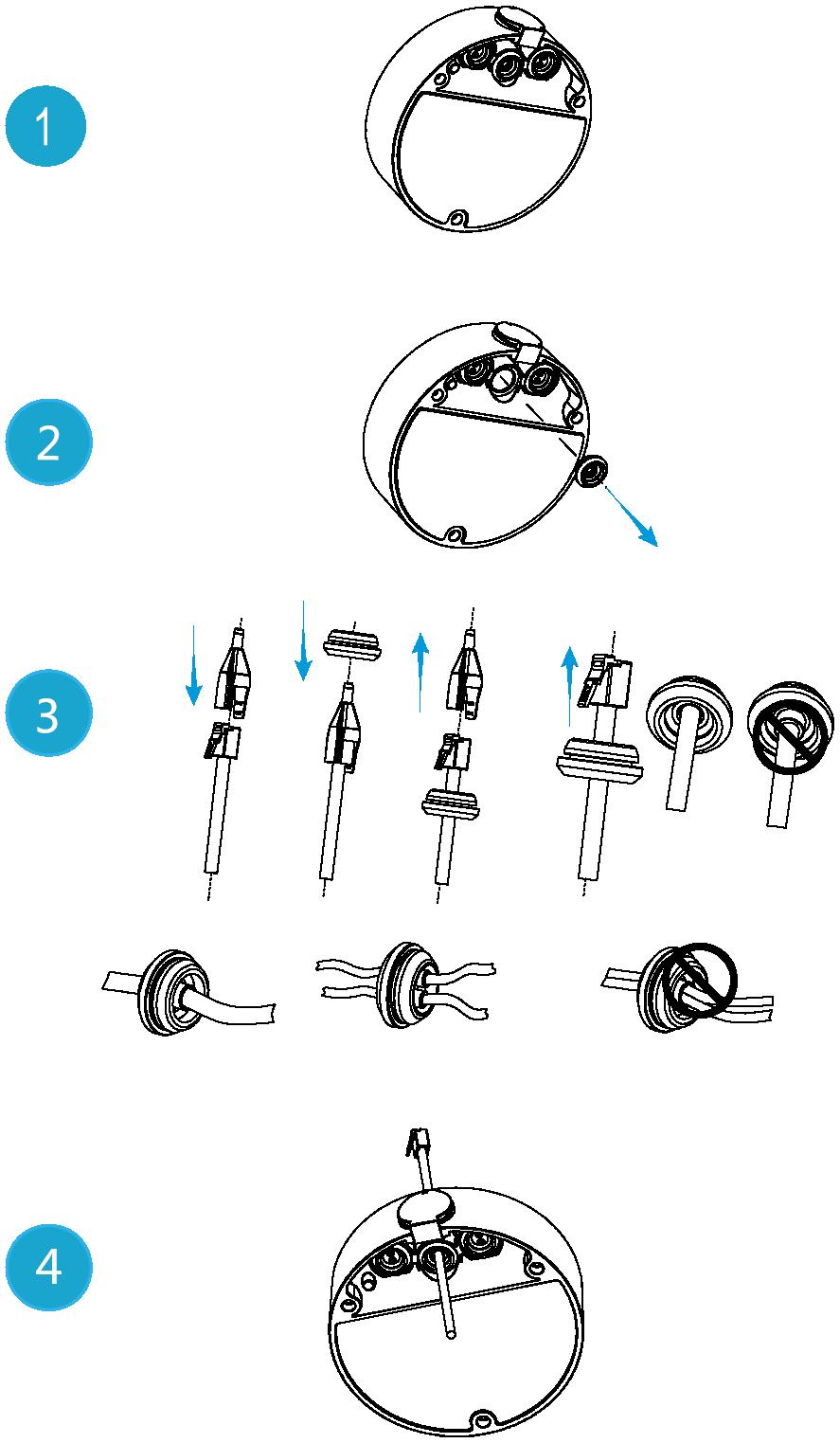 1

2

3

4