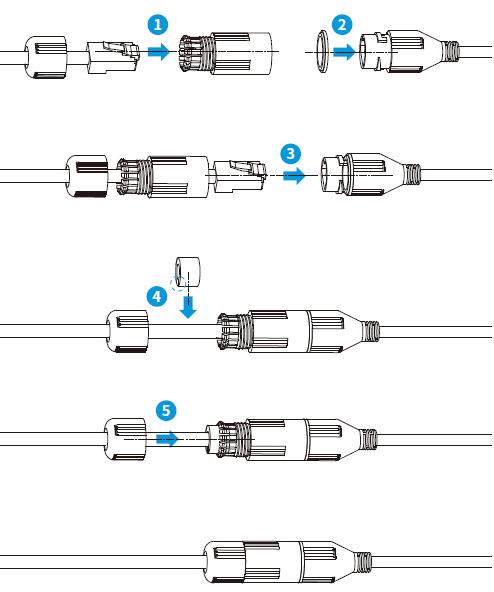 1
2
3
4
5