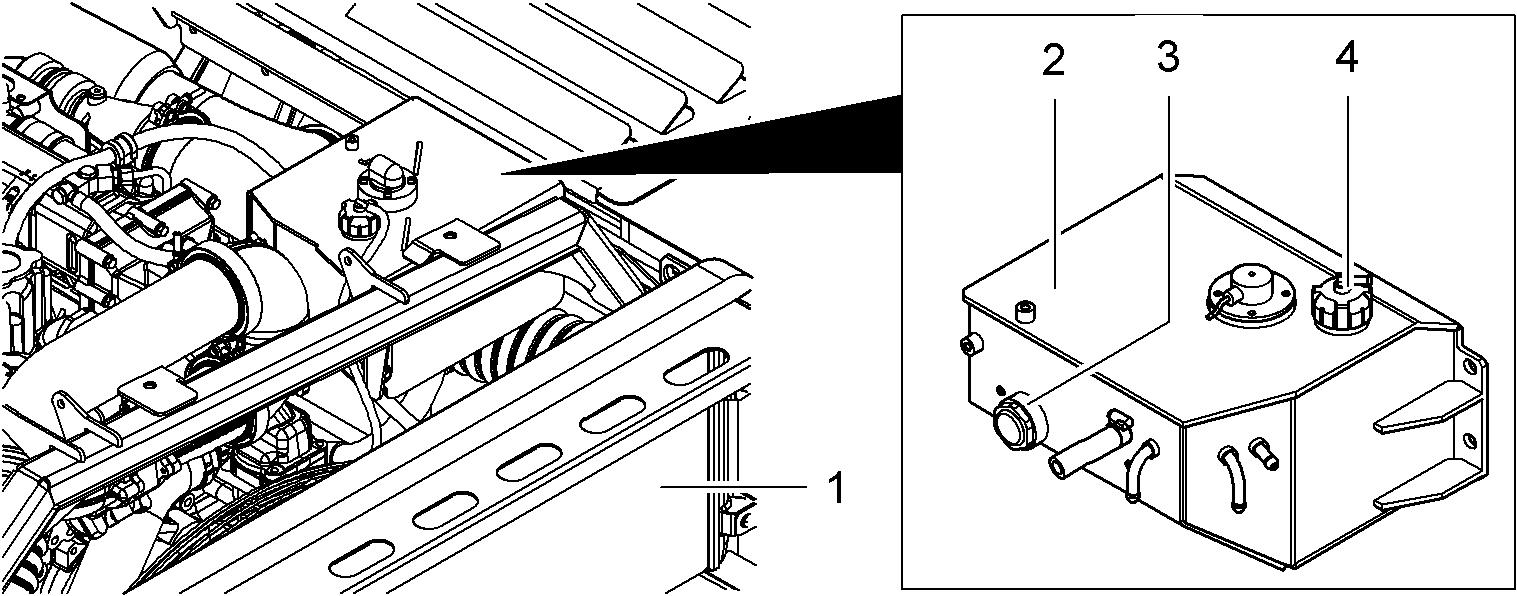 2
3
4
1