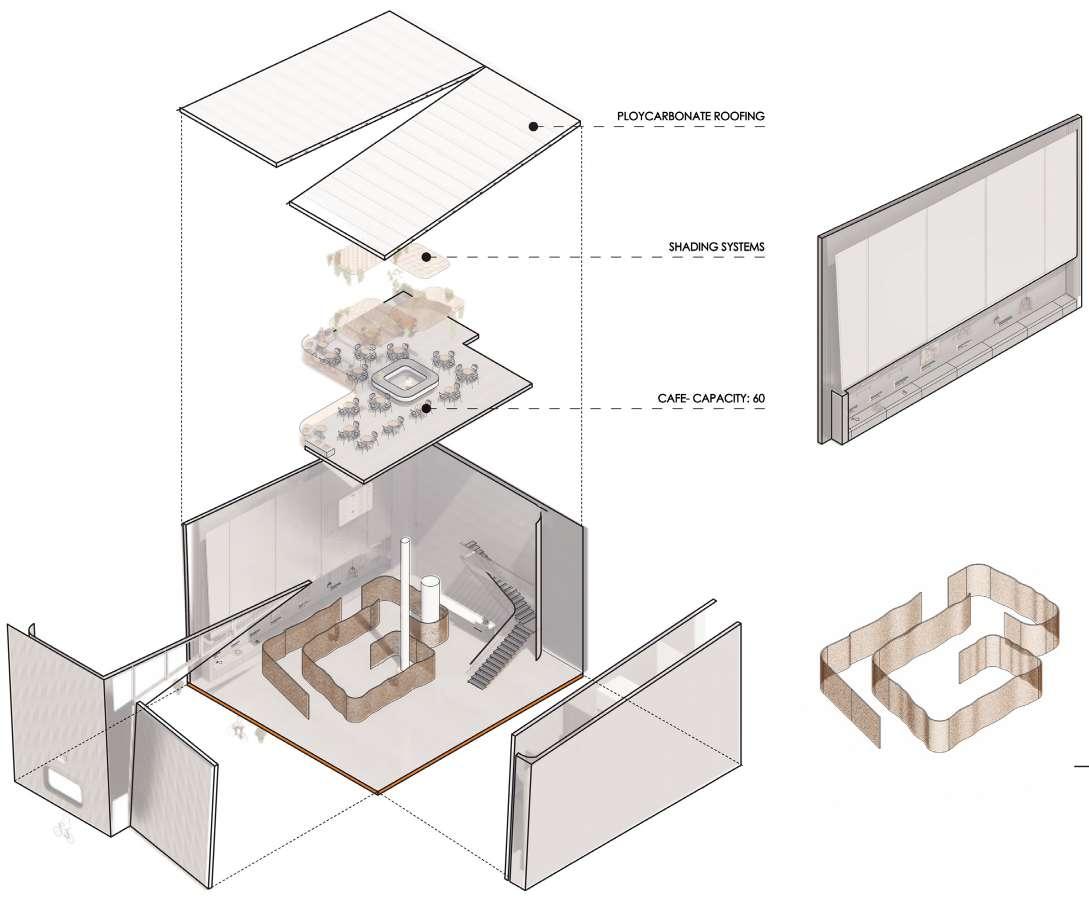 PLOYCARBONATE ROOFING

SHADING SYSTEMS

CAFE- CAPACITY: 60