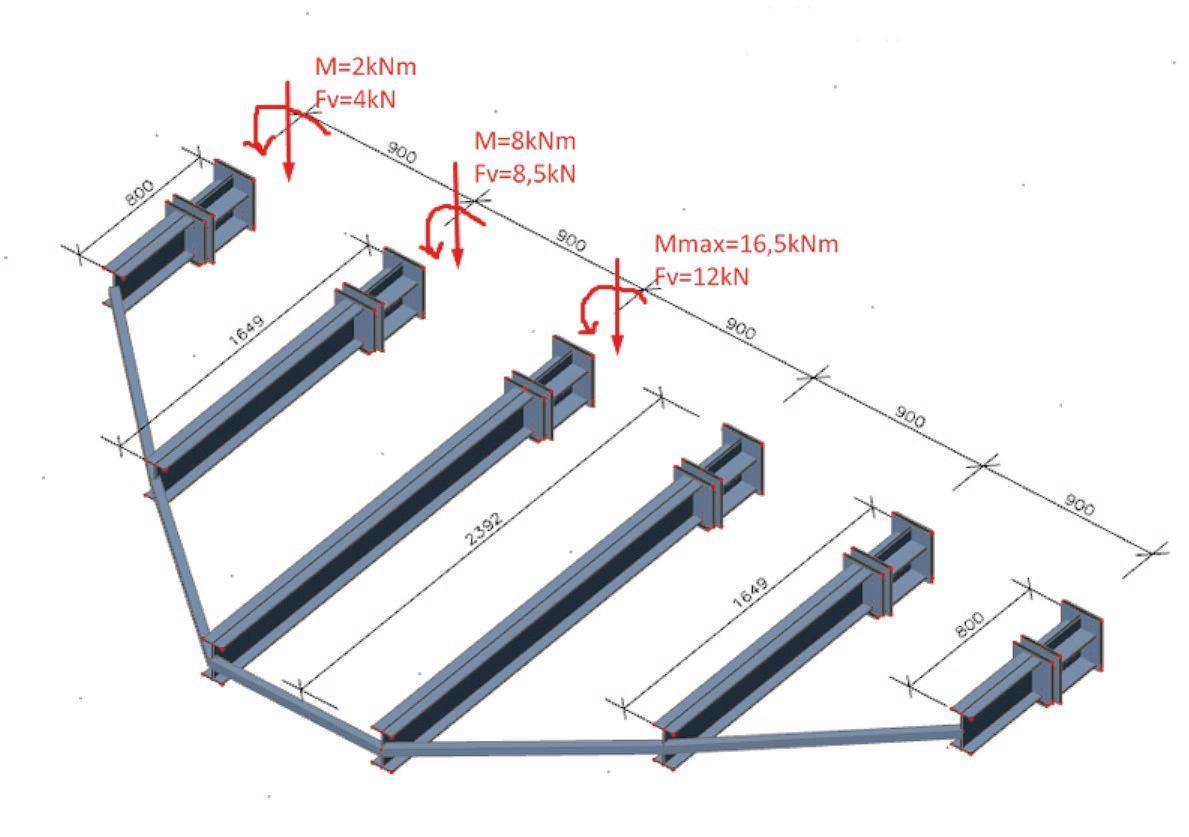 M=2kNm
Fv=4kN

M=8kNm
Fv=8,5kN

Mmax=16,5kNm
Fv=12kN

800
900
900
900
900
900
1649
2392
1649
800