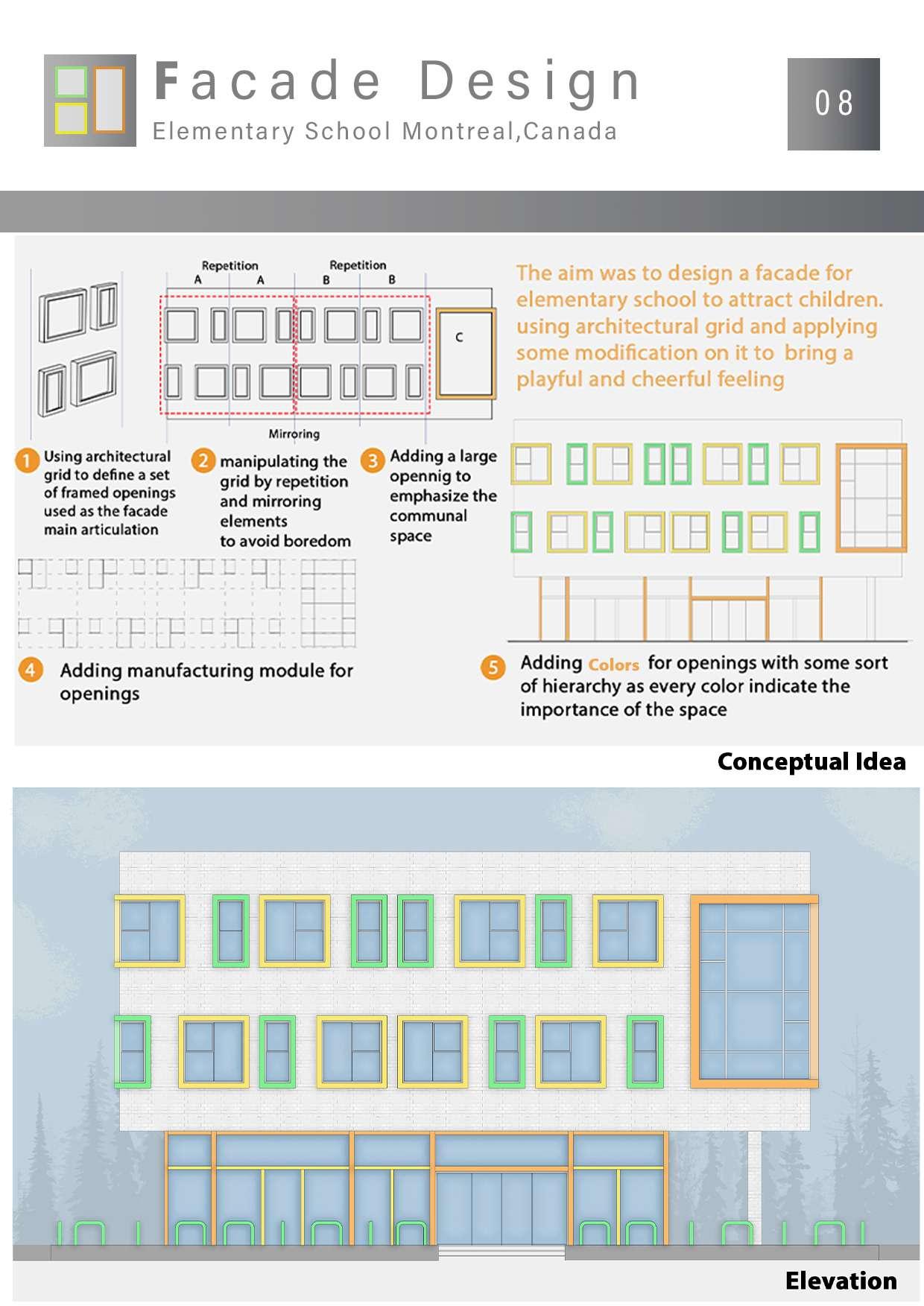 Facade Design
Elementary School Montreal,Canada

08

Repetition
A A
Repetition
B B
C
Mirroring

The aim was to design a facade for elementary school to attract children. using architectural grid and applying some modification on it to bring a playful and cheerful feeling

1 Using architectural grid to define a set of framed openings used as the facade main articulation

2 manipulating the grid by repetition and mirroring elements to avoid boredom

3 Adding a large opennig to emphasize the communal space

4 Adding manufacturing module for openings

5 Adding Colors for openings with some sort of hierarchy as every color indicate the importance of the space

Conceptual Idea

Elevation