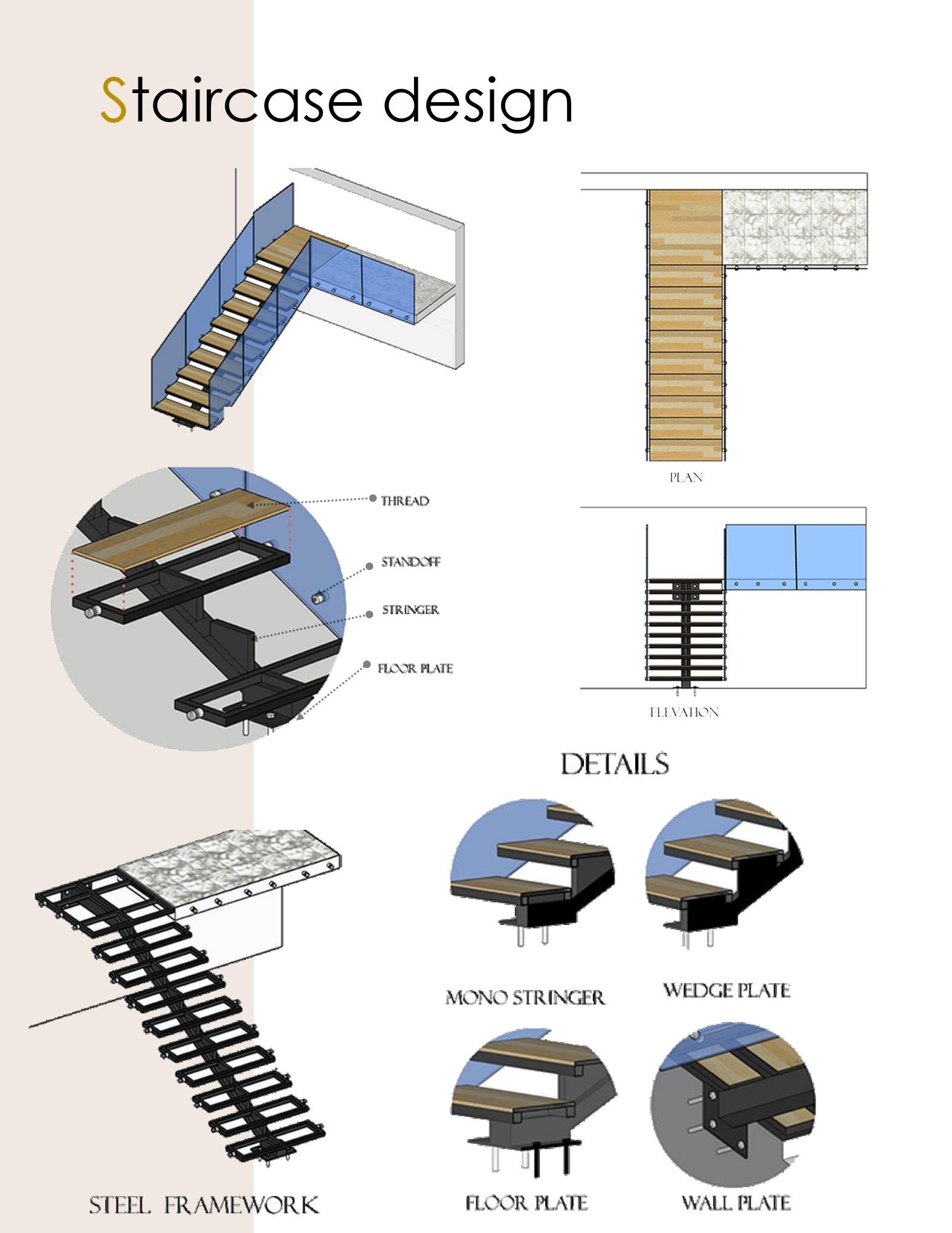 Staircase design

THREAD

STANDOFF

STRINGER

FLOOR PLATE

PLAN

ELEVATION

DETAILS

MONO STRINGER

WEDGE PLATE

FLOOR PLATE

WALL PLATE

STEEL FRAMEWORK