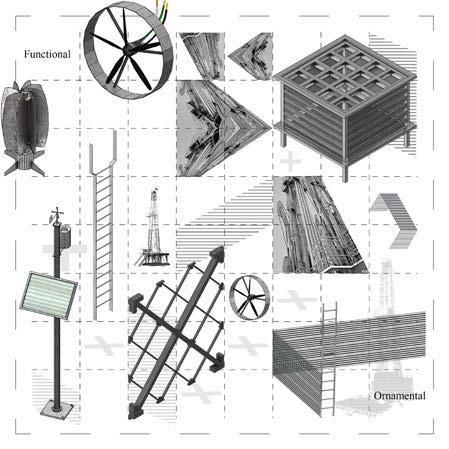 Functional

Ornamental