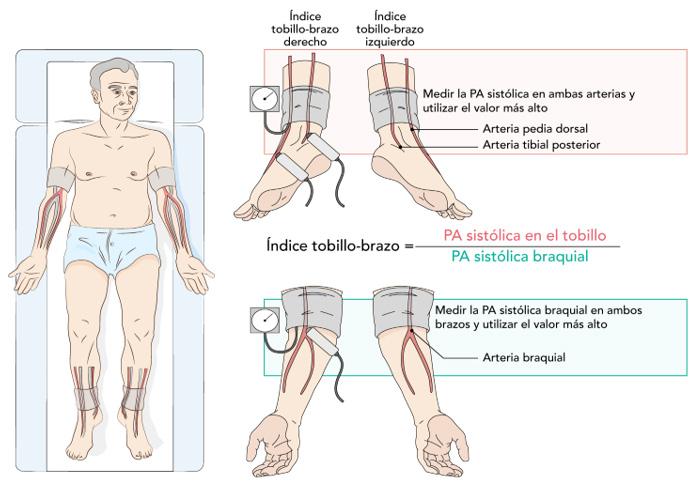 Índice tobillo-brazo derecho

Índice tobillo-brazo izquierdo

Medir la PA sistólica en ambas arterias y utilizar el valor más alto

Arteria pedia dorsal

Arteria tibial posterior

Índice tobillo-brazo = $\frac{\text{PA sistólica en el tobillo}}{\text{PA sistólica braquial}}$

Medir la PA sistólica braquial en ambos brazos y utilizar el valor más alto

Arteria braquial