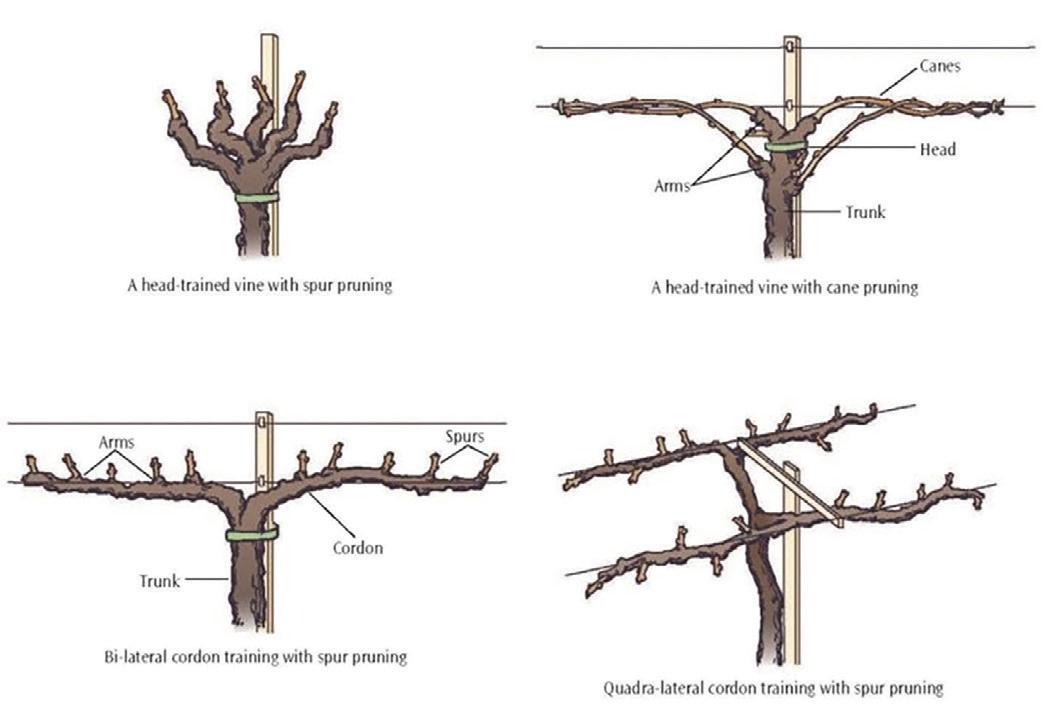 A head-trained vine with spur pruning

Canes
Head
Arms
Trunk

A head-trained vine with cane pruning

Arms
Spurs
Cordon
Trunk

Bi-lateral cordon training with spur pruning

Quadra-lateral cordon training with spur pruning