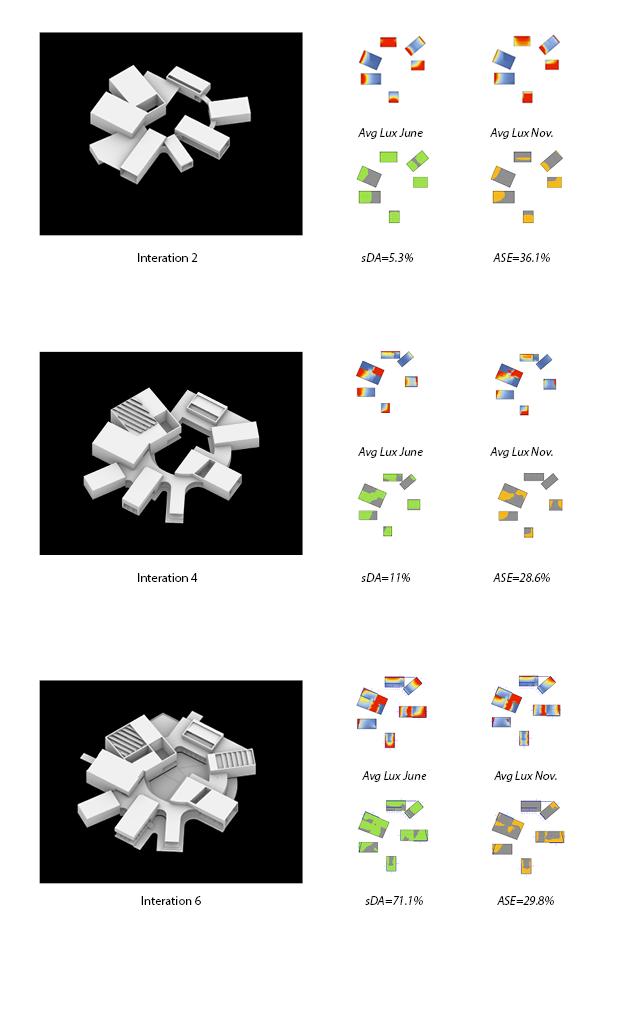 Avg Lux June

Avg Lux Nov.

Interation 2

sDA=5.3%

ASE=36.1%

Avg Lux June

Avg Lux Nov.

Interation 4

sDA=11%

ASE=28.6%

Avg Lux June

Avg Lux Nov.

Interation 6

sDA=71.1%

ASE=29.8%