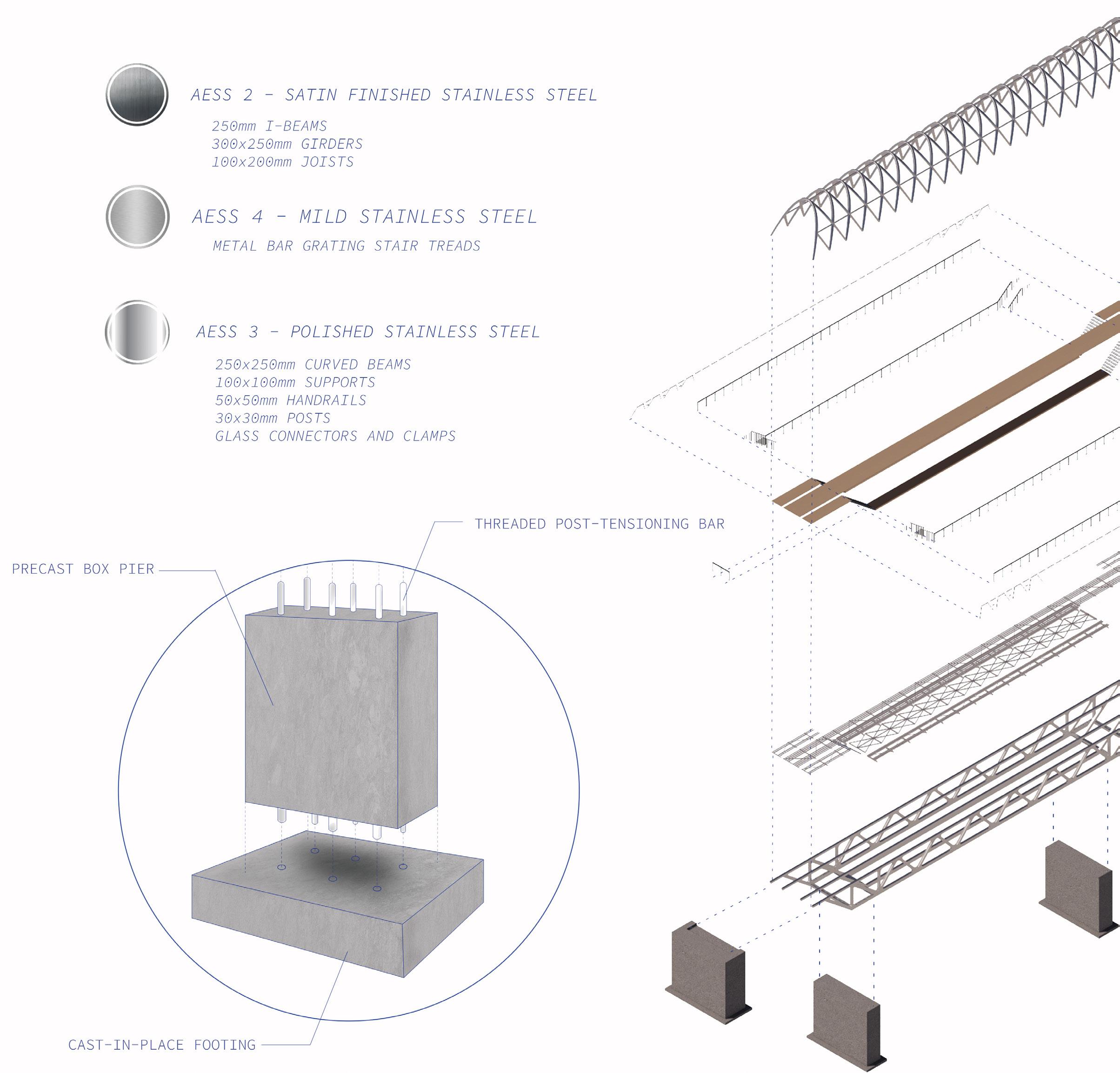 AESS 2 - SATIN FINISHED STAINLESS STEEL

250mm I-BEAMS
300x250mm GIRDERS
100x200mm JOISTS

AESS 4 - MILD STAINLESS STEEL

METAL BAR GRATING STAIR TREADS

AESS 3 - POLISHED STAINLESS STEEL

250x250mm CURVED BEAMS
100x100mm SUPPORTS
50x50mm HANDRAILS
30x30mm POSTS
GLASS CONNECTORS AND CLAMPS

THREADED POST-TENSIONING BAR

PRECAST BOX PIER

CAST-IN-PLACE FOOTING