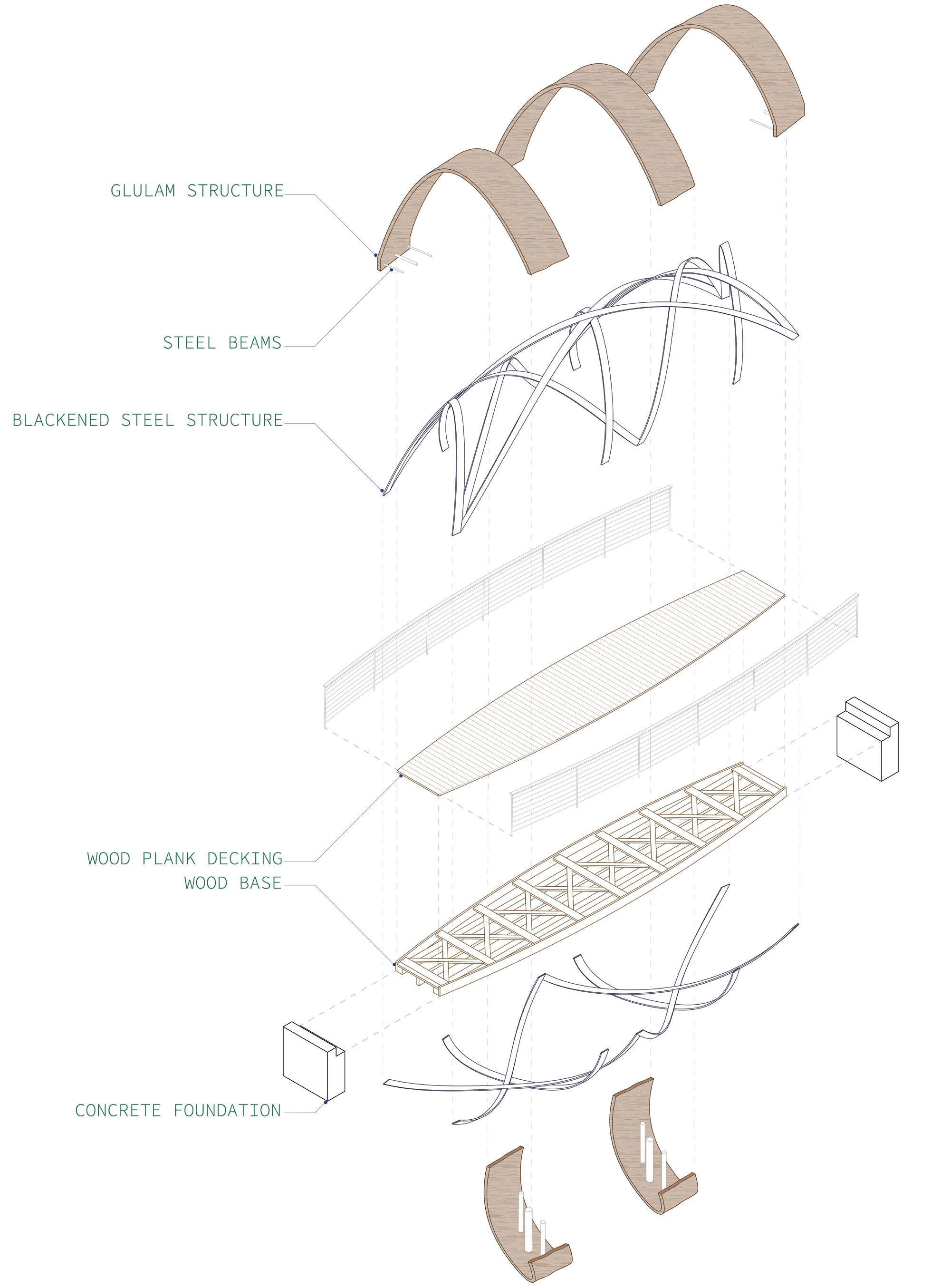 GLULAM STRUCTURE

STEEL BEAMS

BLACKENED STEEL STRUCTURE

WOOD PLANK DECKING
WOOD BASE

CONCRETE FOUNDATION