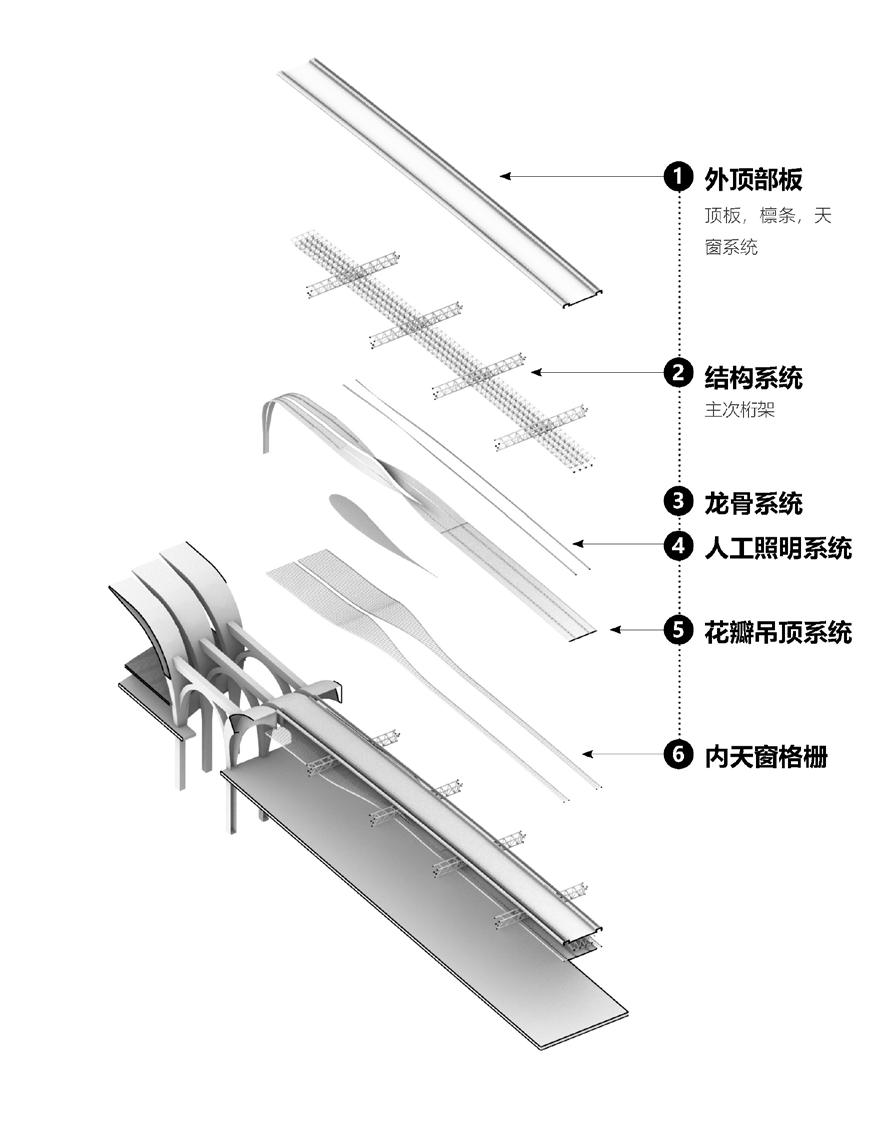 1 外顶部板
顶板，檩条，天窗系统

2 结构系统
主次桁架

3 龙骨系统

4 人工照明系统

5 花瓣吊顶系统

6 内天窗格栅