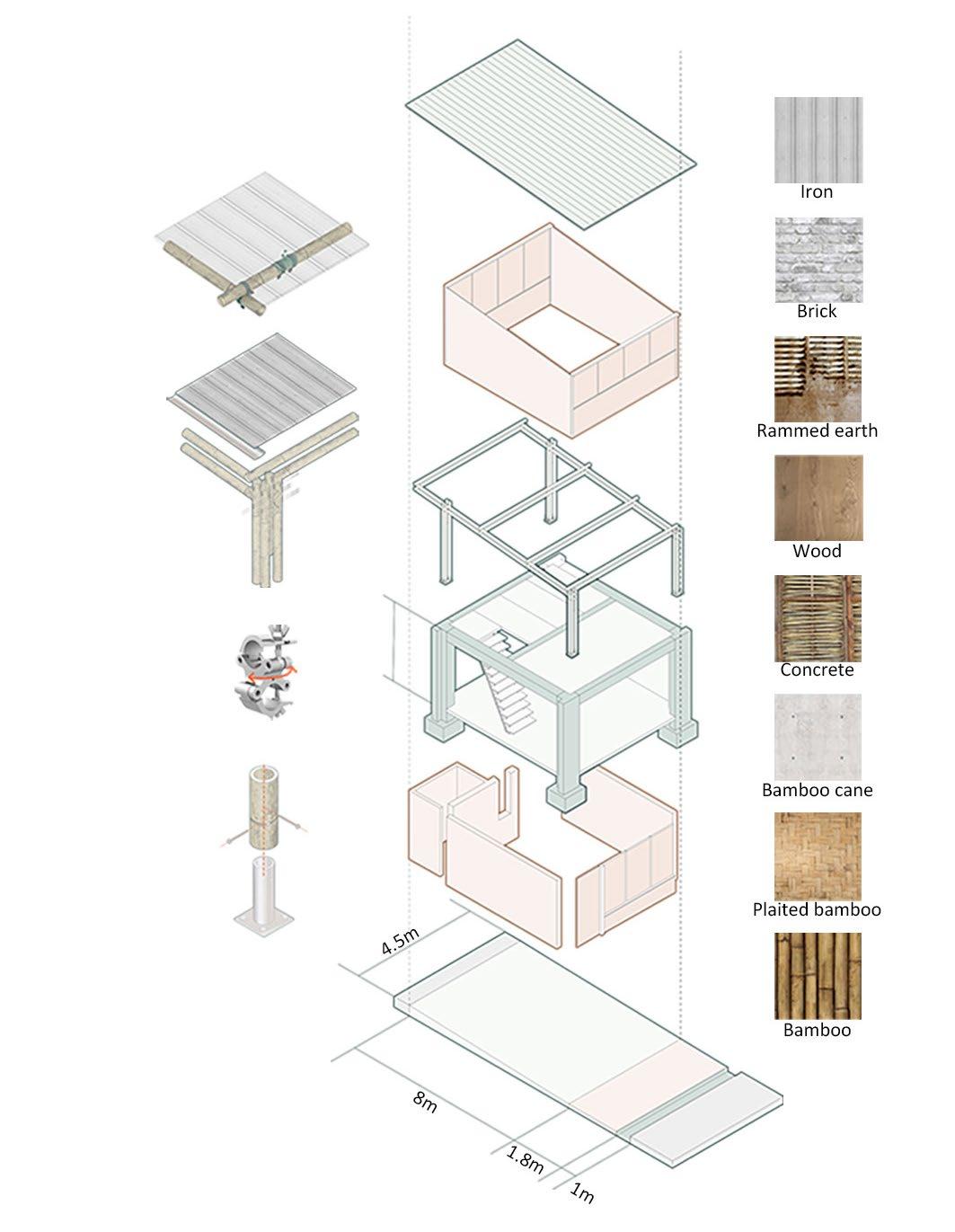 Iron
Brick
Rammed earth
Wood
Concrete
Bamboo cane
Plaited bamboo
Bamboo
4.5m
8m
1.8m
1m