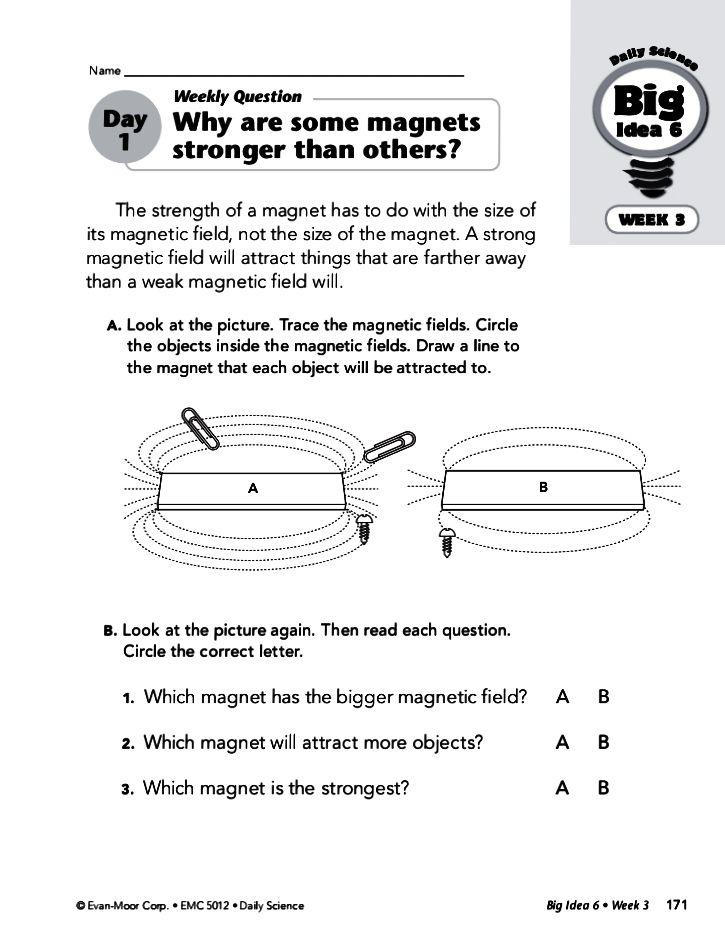 Name

Daily Science

Big
Idea 6

WEEK 3

Day 1

Weekly Question

Why are some magnets stronger than others?

The strength of a magnet has to do with the size of its magnetic field, not the size of the magnet. A strong magnetic field will attract things that are farther away than a weak magnetic field will.

A. Look at the picture. Trace the magnetic fields. Circle the objects inside the magnetic fields. Draw a line to the magnet that each object will be attracted to.

A

B

B. Look at the picture again. Then read each question. Circle the correct letter.

1. Which magnet has the bigger magnetic field? A B

2. Which magnet will attract more objects? A B

3. Which magnet is the strongest? A B

© Evan-Moor Corp. • EMC 5012 • Daily Science

Big Idea 6 • Week 3 171