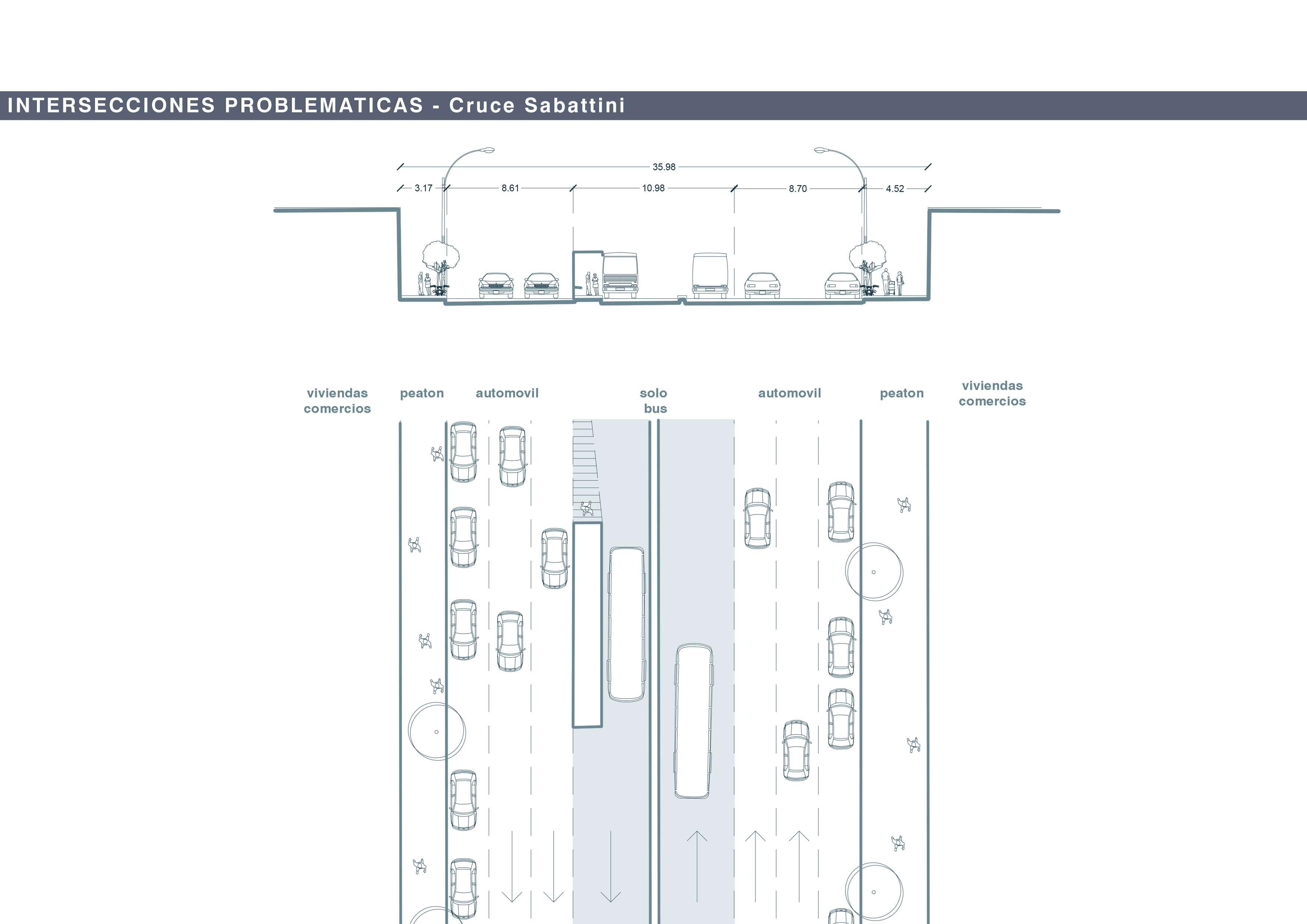 INTERSECCIONES PROBLEMATICAS - Cruce Sabattini

35.98

3.17
8.61
10.98
8.70
4.52

viviendas comercios

peaton

automovil

solo bus

automovil

peaton

viviendas comercios