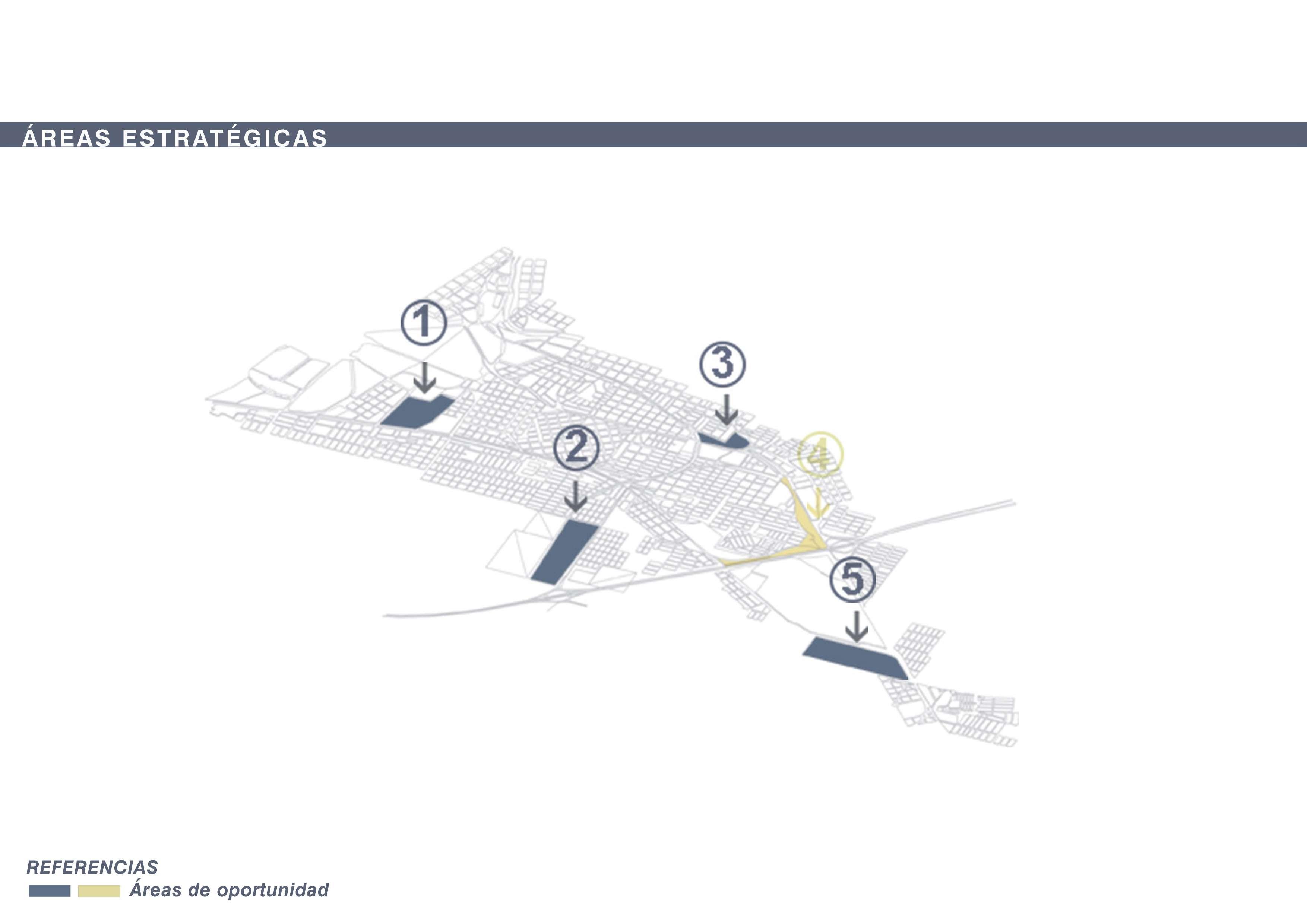 ÁREAS ESTRATÉGICAS

1

3

2

4

5

REFERENCIAS

Áreas de oportunidad