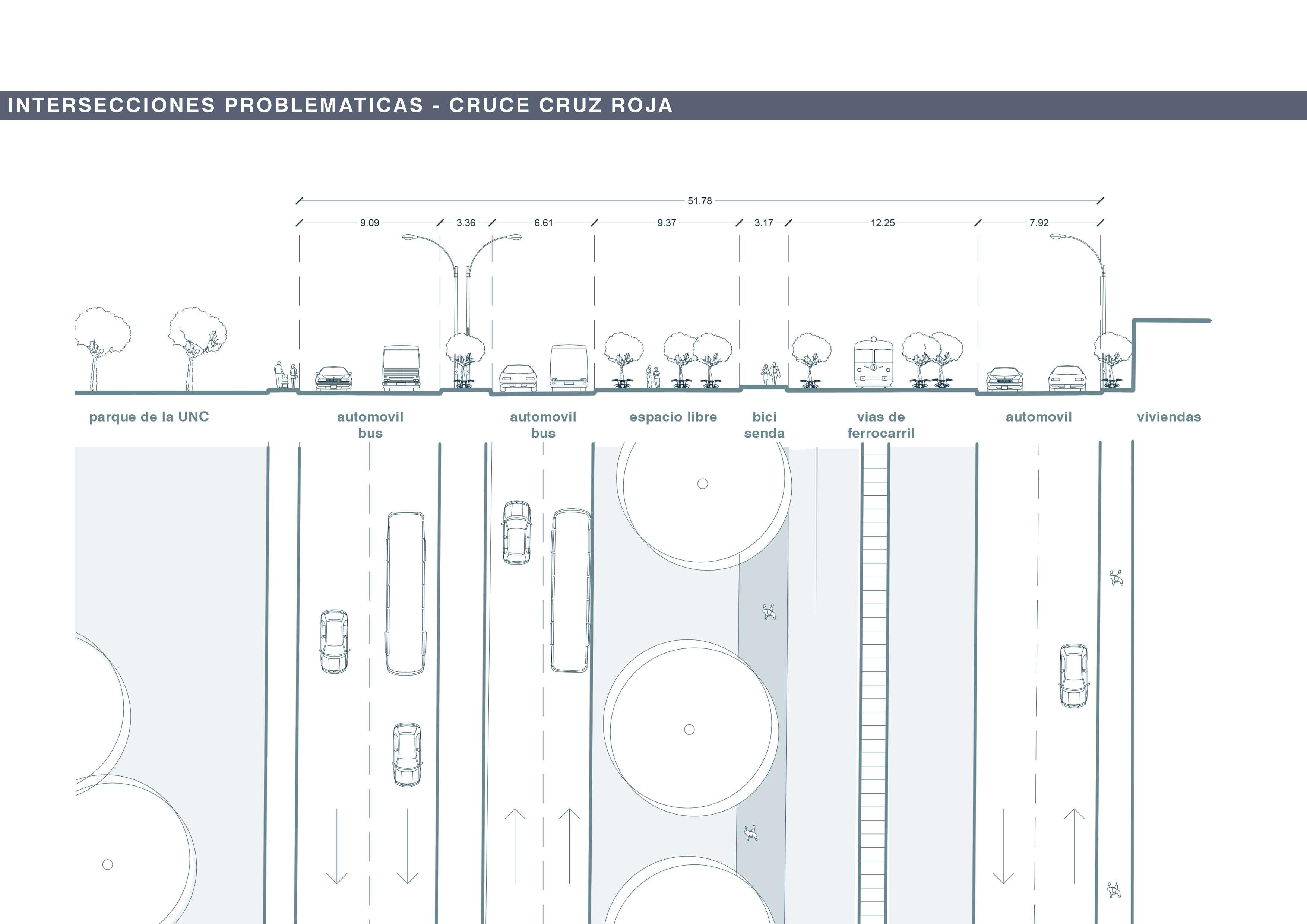 INTERSECCIONES PROBLEMATICAS - CRUCE CRUZ ROJA

51.78

9.09

3.36

6.61

9.37

3.17

12.25

7.92

parque de la UNC

automovil
bus

automovil
bus

espacio libre

bici
senda

vias de
ferrocarril

automovil

viviendas