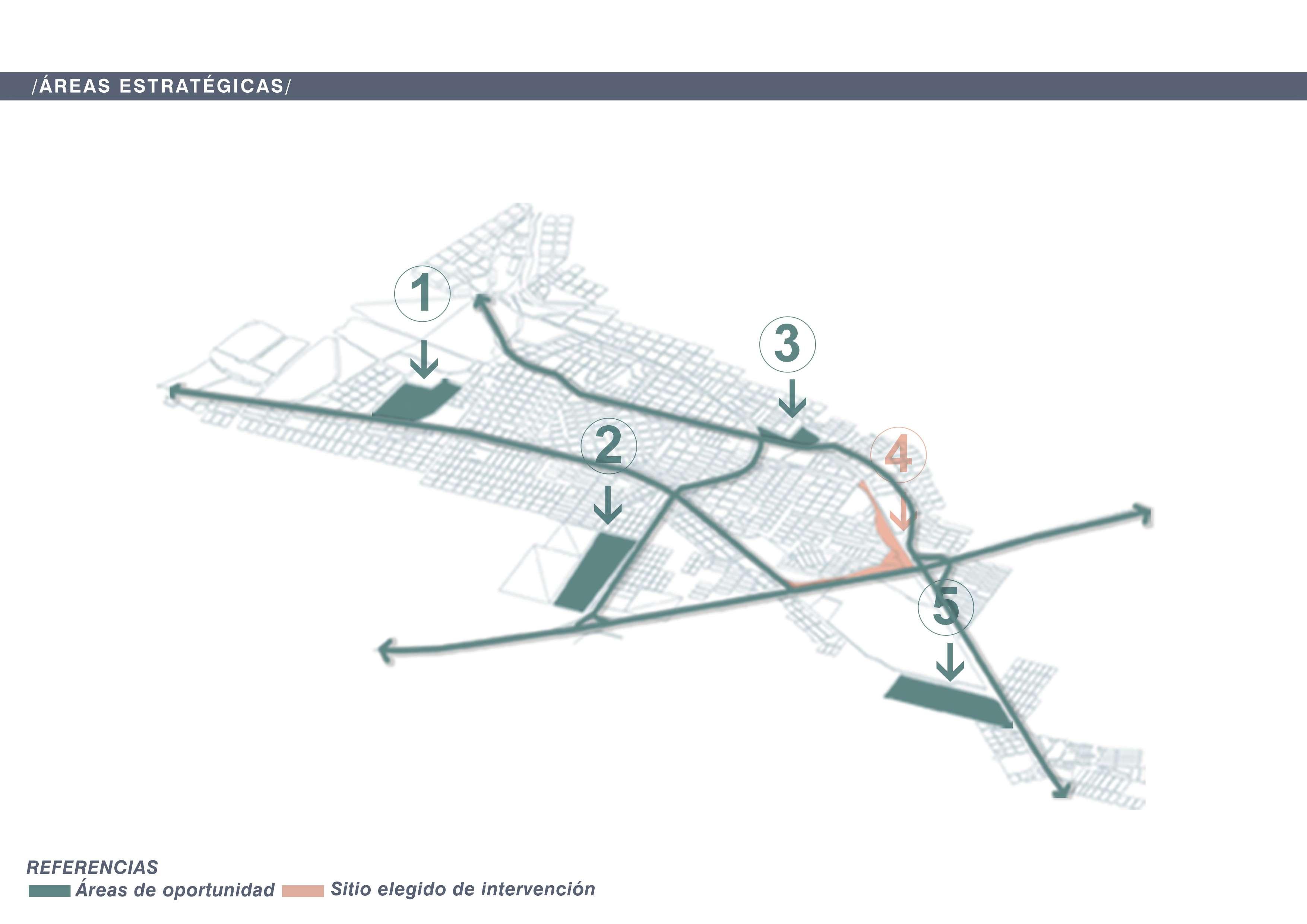 /ÁREAS ESTRATÉGICAS/

1

3

2

4

5

REFERENCIAS
Áreas de oportunidad Sitio elegido de intervención