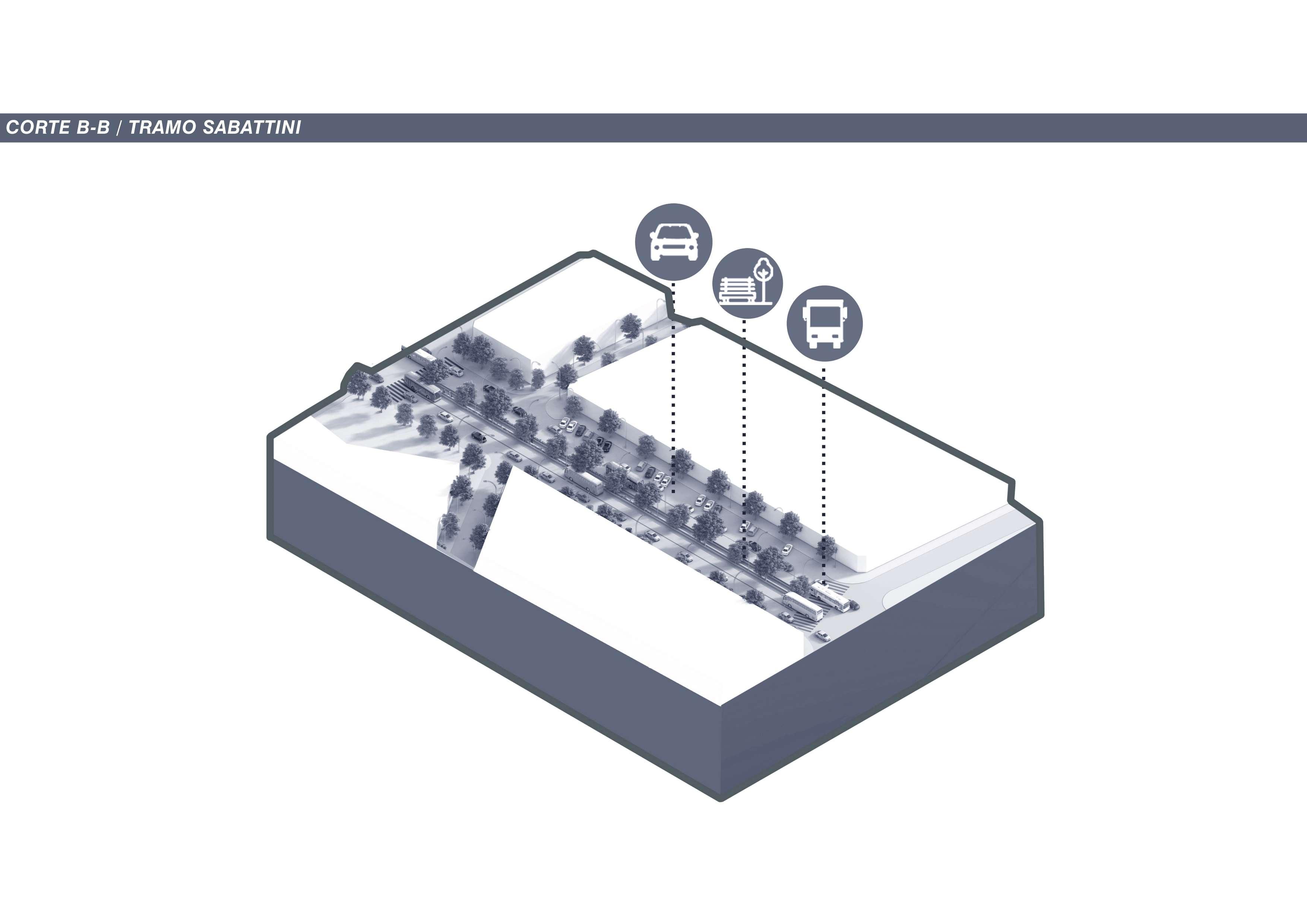 CORTE B-B / TRAMO SABATTINI