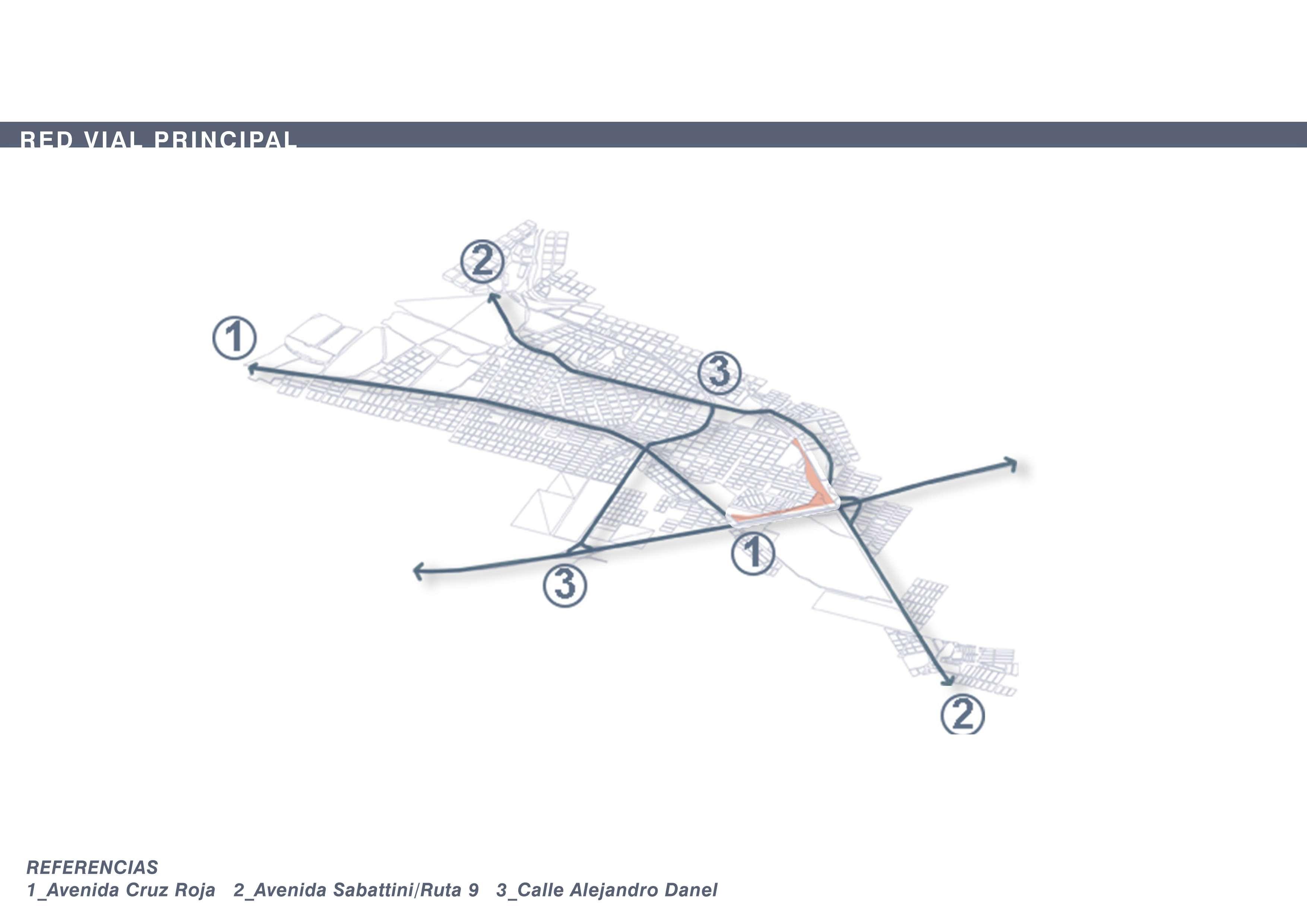 RED VIAL PRINCIPAL

2

1

3

1

3

2

REFERENCIAS
1_Avenida Cruz Roja 2_Avenida Sabattini/Ruta 9 3_Calle Alejandro Danel