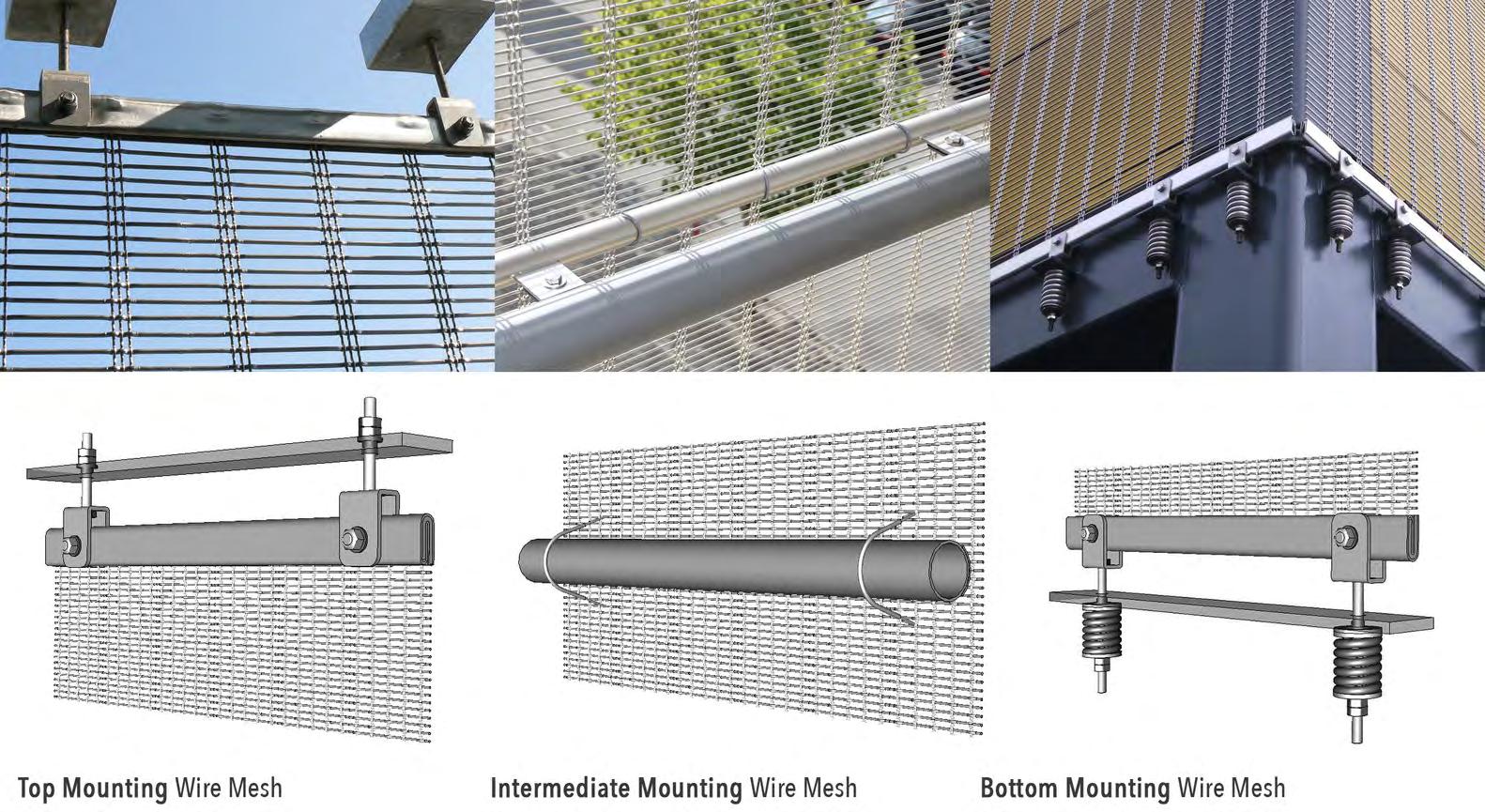 Top Mounting Wire Mesh

Intermediate Mounting Wire Mesh

Bottom Mounting Wire Mesh