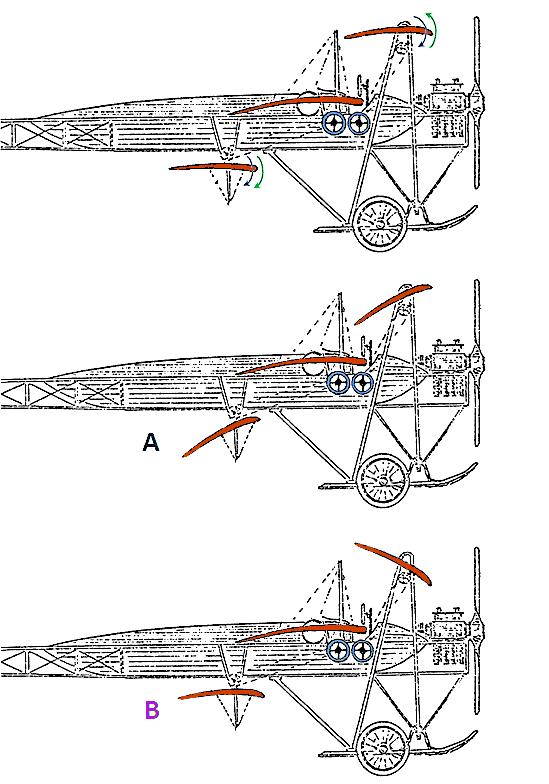 A

B