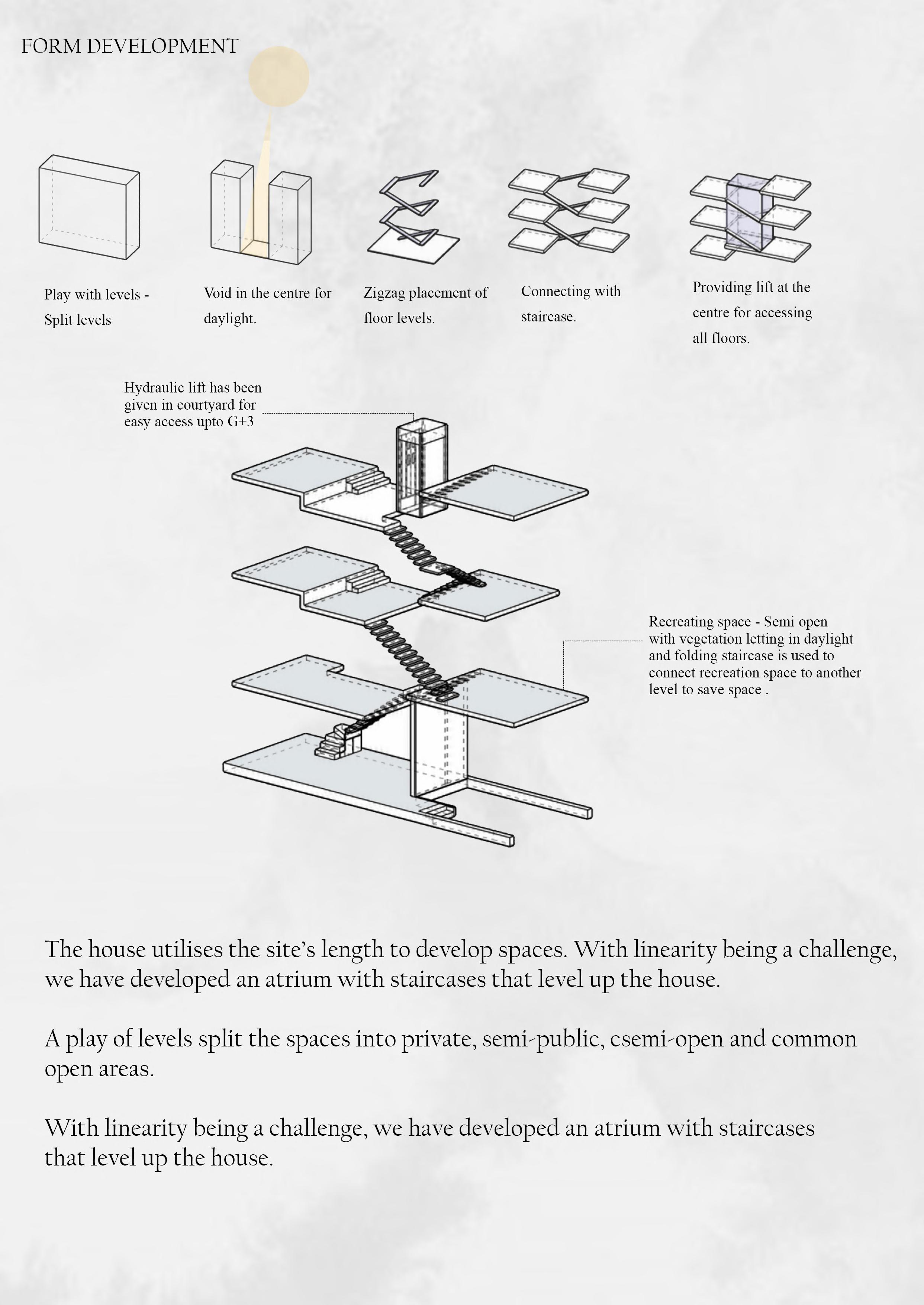 FORM DEVELOPMENT

Play with levels - Split levels

Void in the centre for daylight.

Zigzag placement of floor levels.

Connecting with staircase.

Providing lift at the centre for accessing all floors.

Hydraulic lift has been given in courtyard for easy access upto G+3

Recreating space - Semi open with vegetation letting in daylight and folding staircase is used to connect recreation space to another level to save space .

The house utilises the site's length to develop spaces. With linearity being a challenge, we have developed an atrium with staircases that level up the house.

A play of levels split the spaces into private, semi-public, csemi-open and common open areas.

With linearity being a challenge, we have developed an atrium with staircases that level up the house.