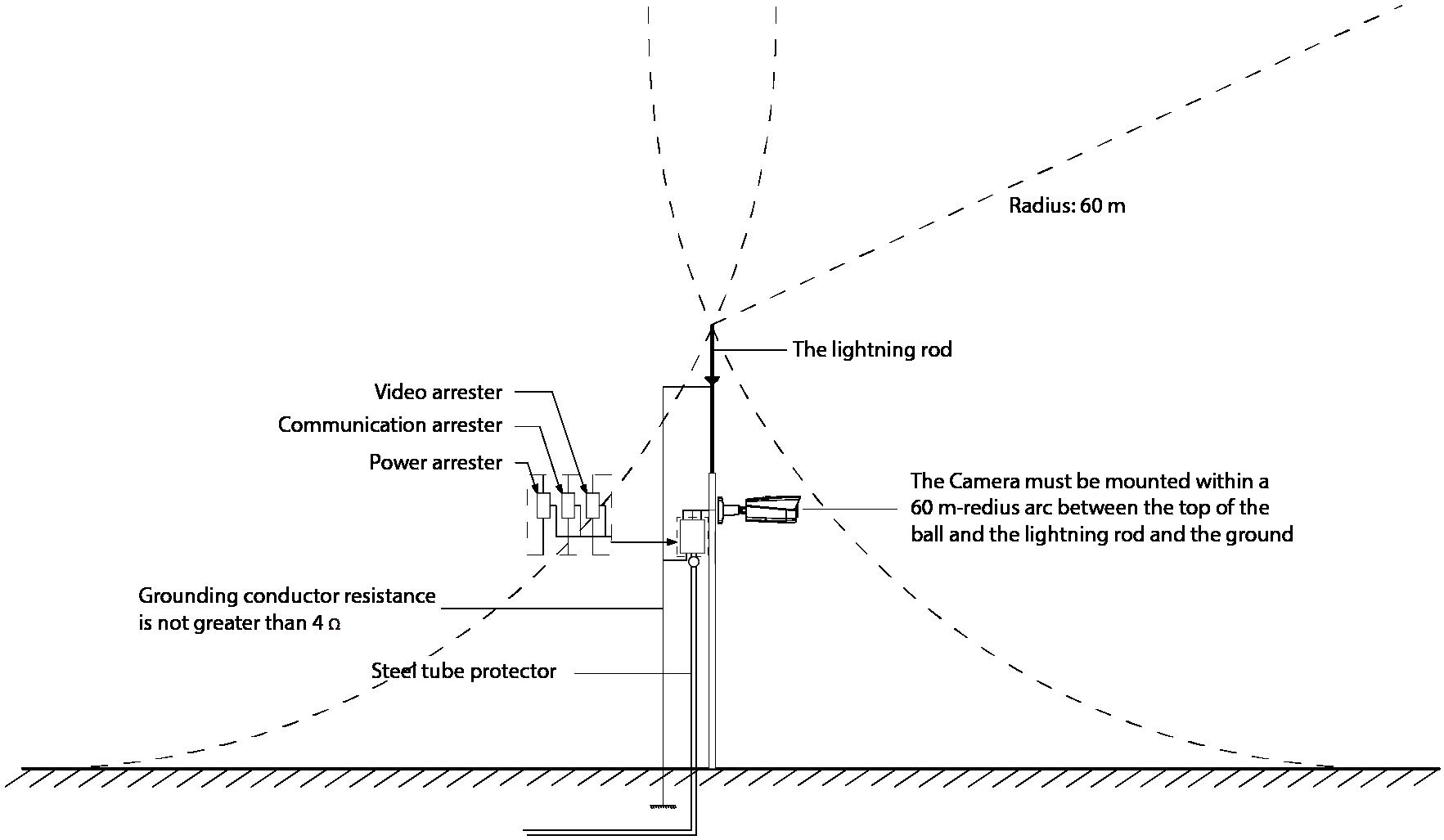 Radius: 60 m

The lightning rod

Video arrester

Communication arrester

Power arrester

The Camera must be mounted within a 60 m-redius arc between the top of the ball and the lightning rod and the ground

Grounding conductor resistance is not greater than 4 Ω

Steel tube protector