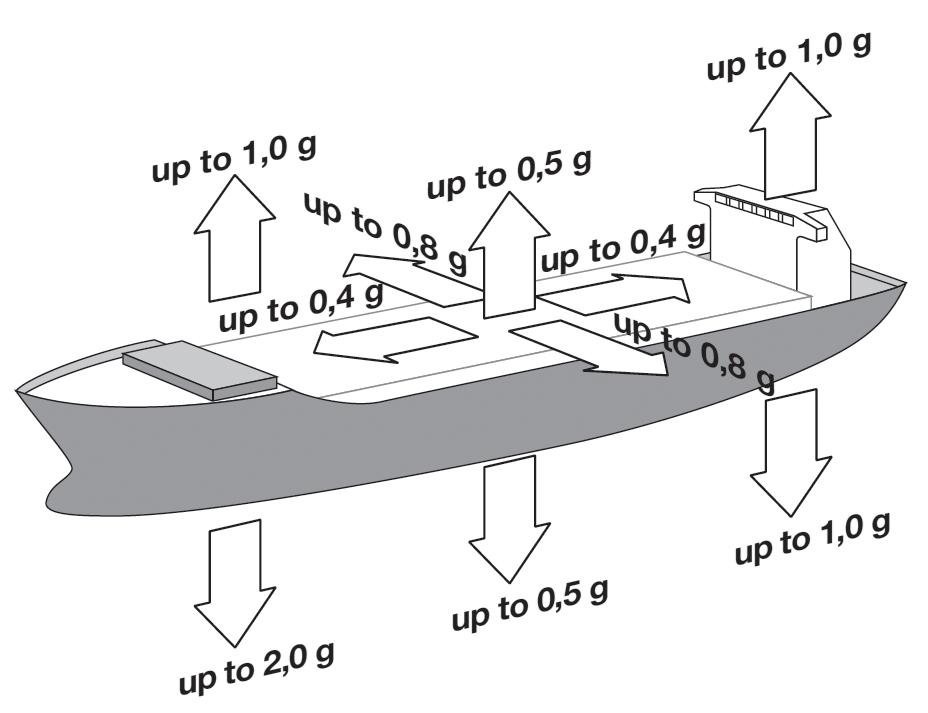 up to 1,0 g

up to 1,0 g

up to 0,5 g

up to 0,8 g

up to 0,4 g

up to 0,4 g

up to 0,8 g

up to 1,0 g

up to 0,5 g

up to 2,0 g