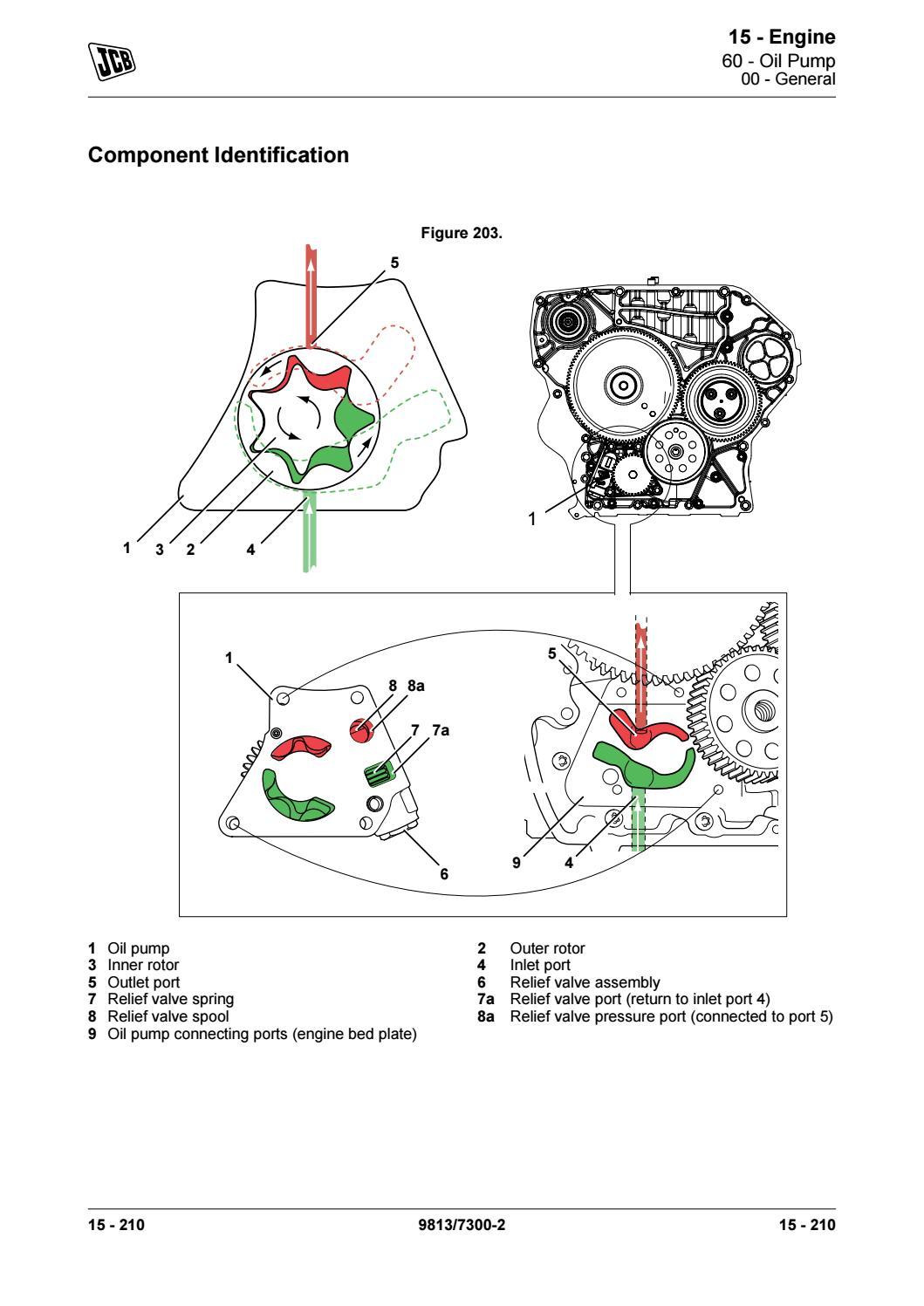 JCB

15 - Engine
60 - Oil Pump
00 - General

Component Identification

Figure 203.

5

1 3 2 4

1

1

8 8a

7 7a

6

5

9 4

1 Oil pump
3 Inner rotor
5 Outlet port
7 Relief valve spring
8 Relief valve spool
9 Oil pump connecting ports (engine bed plate)

2 Outer rotor
4 Inlet port
6 Relief valve assembly
7a Relief valve port (return to inlet port 4)
8a Relief valve pressure port (connected to port 5)

15 - 210 9813/7300-2 15 - 210