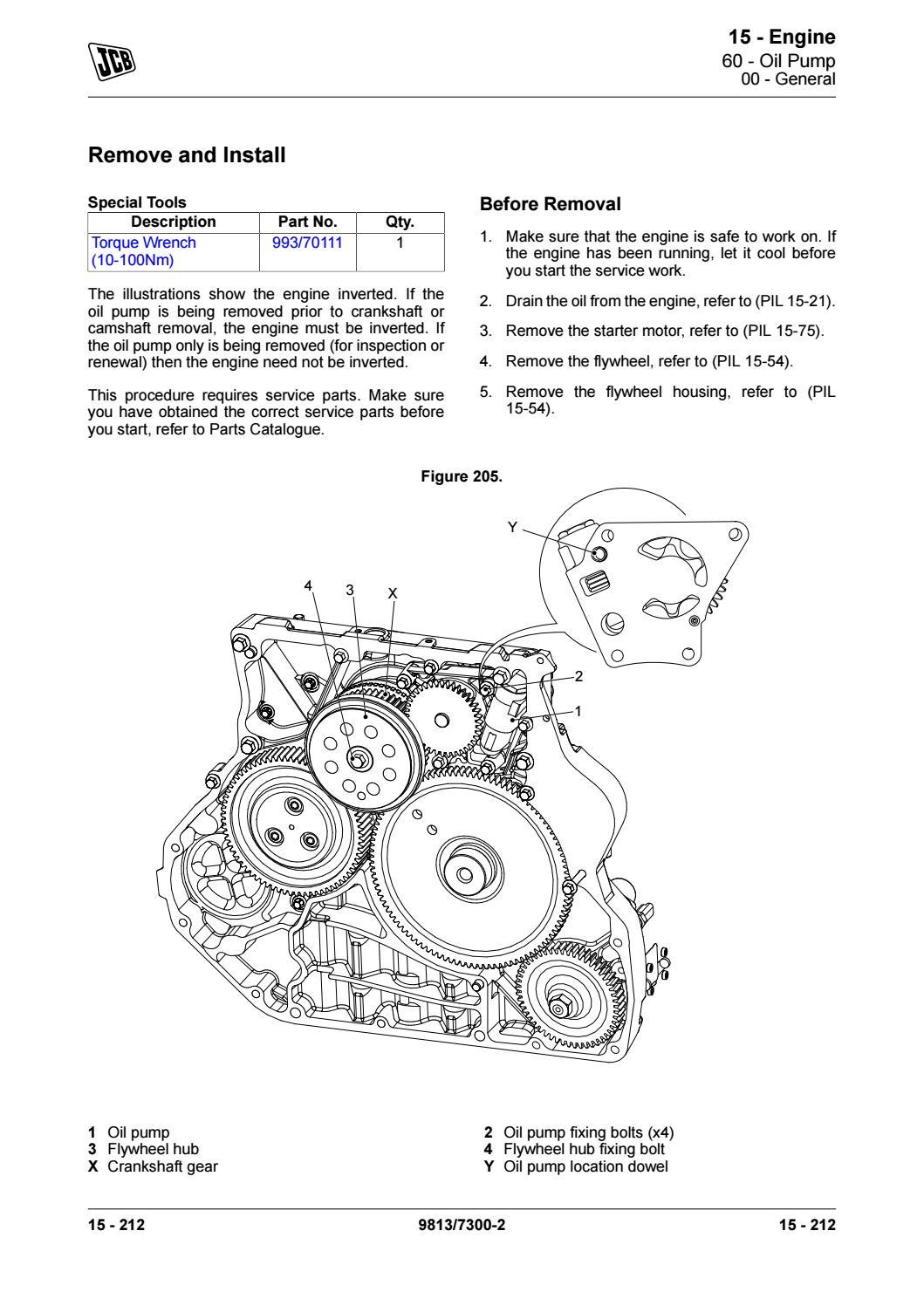 JCB

15 - Engine
60 - Oil Pump
00 - General

Remove and Install

Special Tools

| Description | Part No. | Qty. |
|---|---|---|
| Torque Wrench (10-100Nm) | 993/70111 | 1 |

The illustrations show the engine inverted. If the oil pump is being removed prior to crankshaft or camshaft removal, the engine must be inverted. If the oil pump only is being removed (for inspection or renewal) then the engine need not be inverted.

This procedure requires service parts. Make sure you have obtained the correct service parts before you start, refer to Parts Catalogue.

Before Removal

1. Make sure that the engine is safe to work on. If the engine has been running, let it cool before you start the service work.
2. Drain the oil from the engine, refer to (PIL 15-21).
3. Remove the starter motor, refer to (PIL 15-75).
4. Remove the flywheel, refer to (PIL 15-54).
5. Remove the flywheel housing, refer to (PIL 15-54).

Figure 205.

Y
4 3 X
2
1

1 Oil pump
3 Flywheel hub
X Crankshaft gear
2 Oil pump fixing bolts (x4)
4 Flywheel hub fixing bolt
Y Oil pump location dowel

15 - 212 9813/7300-2 15 - 212