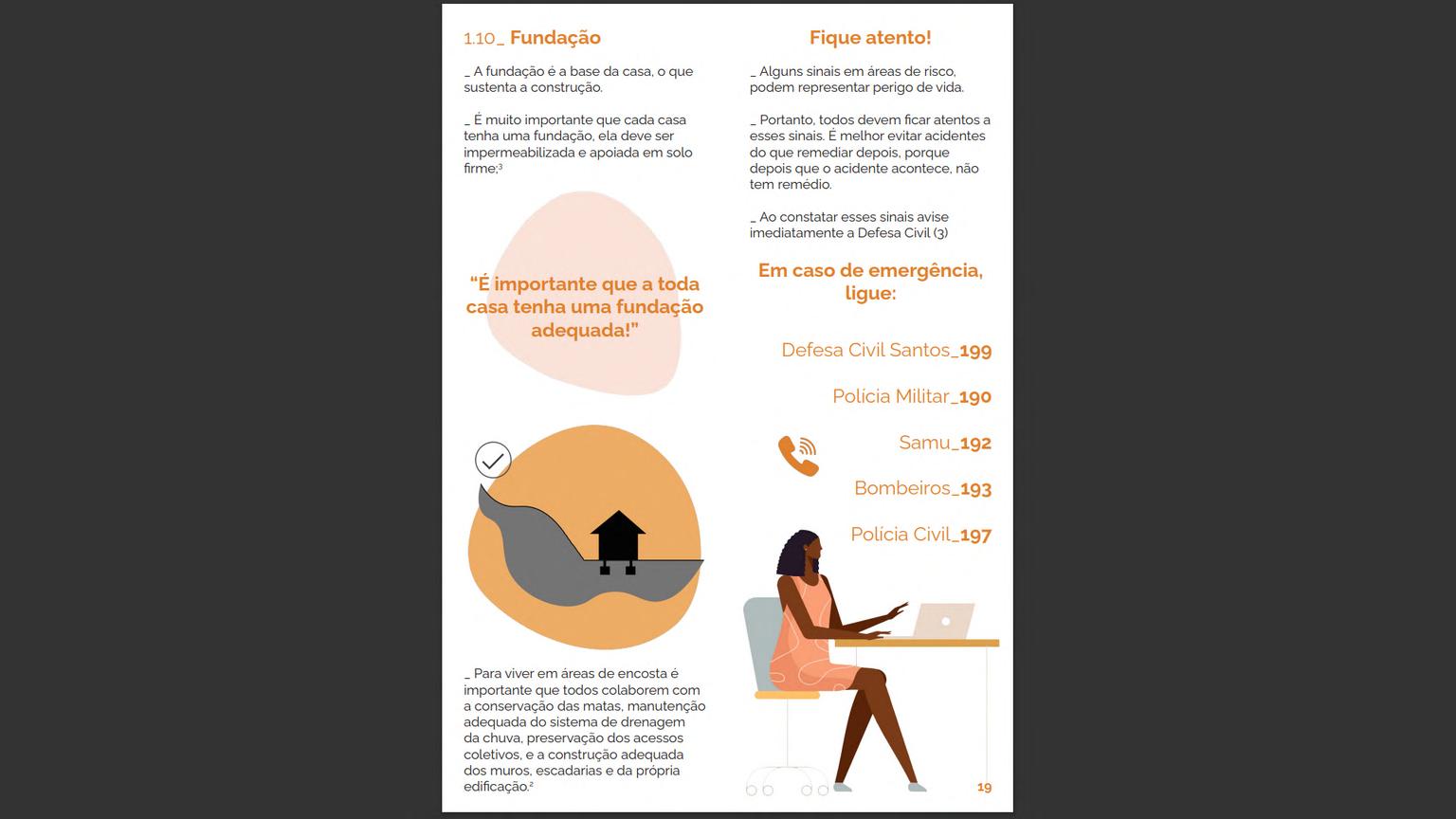 1.10_ Fundação

_ A fundação é a base da casa, o que sustenta a construção.

_ É muito importante que cada casa tenha uma fundação, ela deve ser impermeabilizada e apoiada em solo firme;$^3$

"É importante que a toda casa tenha uma fundação adequada!"

_ Para viver em áreas de encosta é importante que todos colaborem com a conservação das matas, manutenção adequada do sistema de drenagem da chuva, preservação dos acessos coletivos, e a construção adequada dos muros, escadarias e da própria edificação.$^2$

Fique atento!

_ Alguns sinais em áreas de risco, podem representar perigo de vida.

_ Portanto, todos devem ficar atentos a esses sinais. É melhor evitar acidentes do que remediar depois, porque depois que o acidente acontece, não tem remédio.

_ Ao constatar esses sinais avise imediatamente a Defesa Civil (3)

Em caso de emergência, ligue:

Defesa Civil Santos_199

Polícia Militar_190

Samu_192

Bombeiros_193

Polícia Civil_197

19