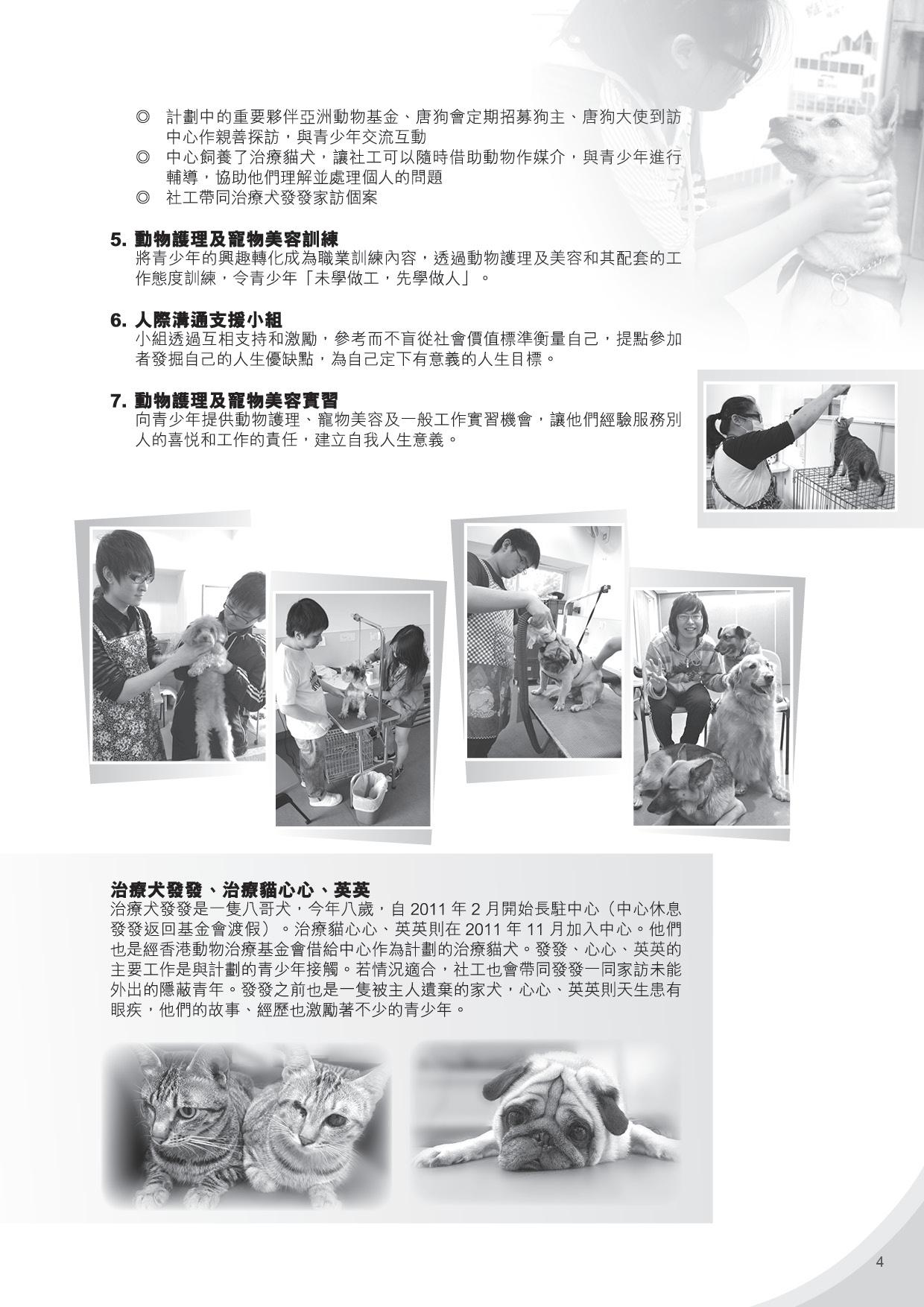 ◎ 計劃中的重要夥伴亞洲動物基金、唐狗會定期招募狗主、唐狗大使到訪中心作親善探訪，與青少年交流互動
◎ 中心飼養了治療貓犬，讓社工可以隨時借助動物作媒介，與青少年進行輔導，協助他們理解並處理個人的問題
◎ 社工帶同治療犬發發家訪個案

5. 動物護理及寵物美容訓練
將青少年的興趣轉化成為職業訓練內容，透過動物護理及美容和其配套的工作態度訓練，令青少年「未學做工，先學做人」。

6. 人際溝通支援小組
小組透過互相支持和激勵，參考而不盲從社會價值標準衡量自己，提點參加者發掘自己的人生優缺點，為自己定下有意義的人生目標。

7. 動物護理及寵物美容實習
向青少年提供動物護理、寵物美容及一般工作實習機會，讓他們經驗服務別人的喜悅和工作的責任，建立自我人生意義。

治療犬發發、治療貓心心、英英
治療犬發發是一隻八哥犬，今年八歲，自 2011 年 2 月開始長駐中心（中心休息發發返回基金會渡假）。治療貓心心、英英則在 2011 年 11 月加入中心。他們也是經香港動物治療基金會借給中心作為計劃的治療貓犬。發發、心心、英英的主要工作是與計劃的青少年接觸。若情況適合，社工也會帶同發發一同家訪未能外出的隱蔽青年。發發之前也是一隻被主人遺棄的家犬，心心、英英則天生患有眼疾，他們的故事、經歷也激勵著不少的青少年。

4