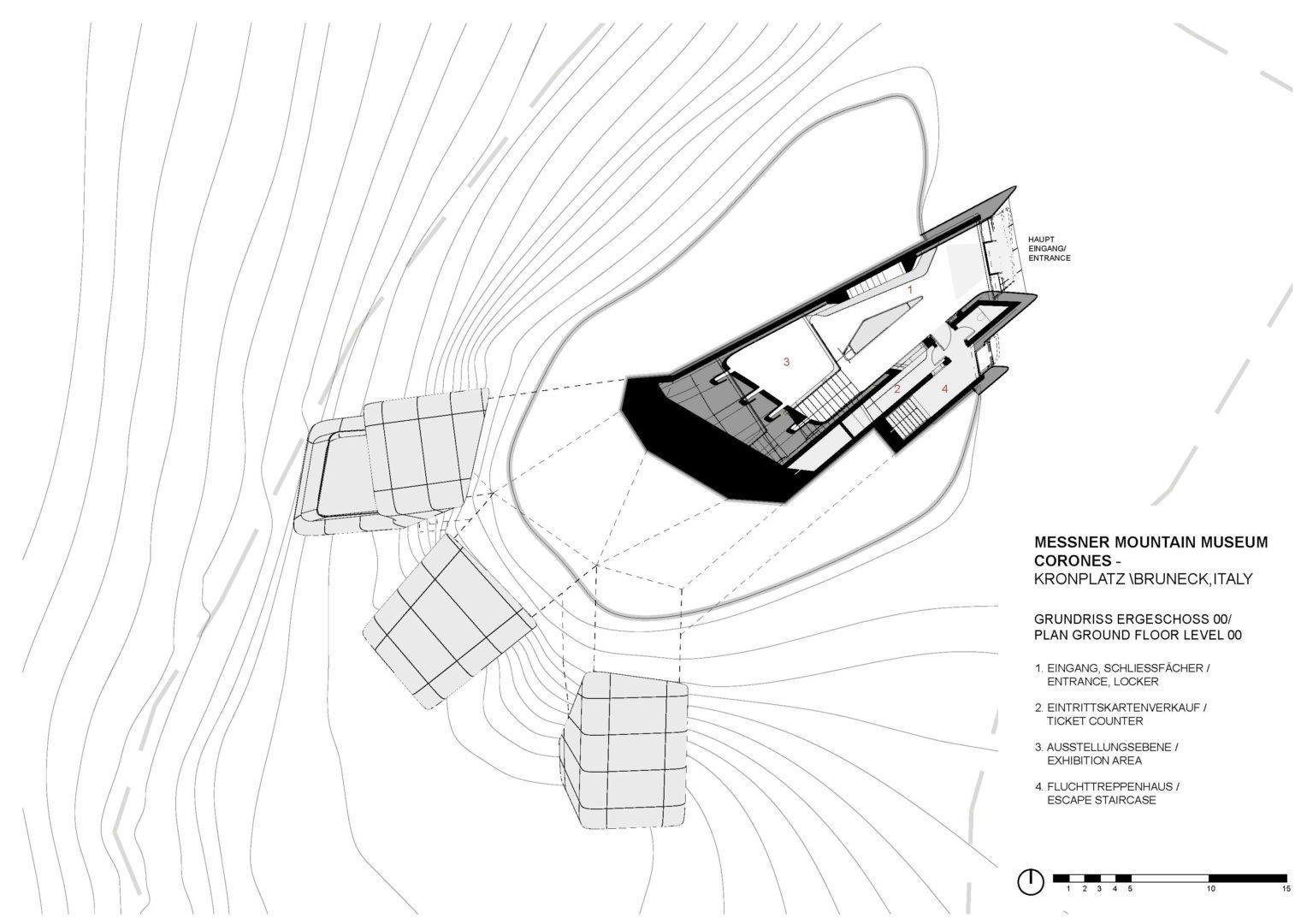 HAUPT
EINGANG/
ENTRANCE

1

3

2

4

MESSNER MOUNTAIN MUSEUM
CORONES -
KRONPLATZ \BRUNECK,ITALY

GRUNDRISS ERGESCHOSS 00/
PLAN GROUND FLOOR LEVEL 00

1. EINGANG, SCHLIESSFÄCHER / ENTRANCE, LOCKER

2. EINTRITTSKARTENVERKAUF / TICKET COUNTER

3. AUSSTELLUNGSEBENE / EXHIBITION AREA

4. FLUCHTTREPPENHAUS / ESCAPE STAIRCASE

1 2 3 4 5 10 15