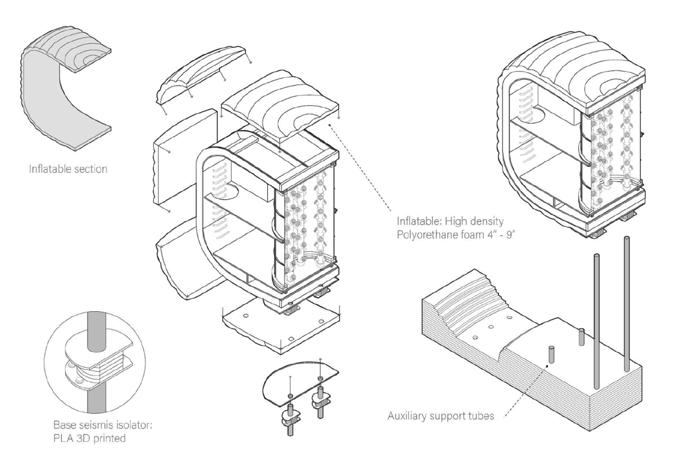 Inflatable section

Inflatable: High density Polyorethane foam 4" - 9"

Base seismis isolator: PLA 3D printed

Auxiliary support tubes