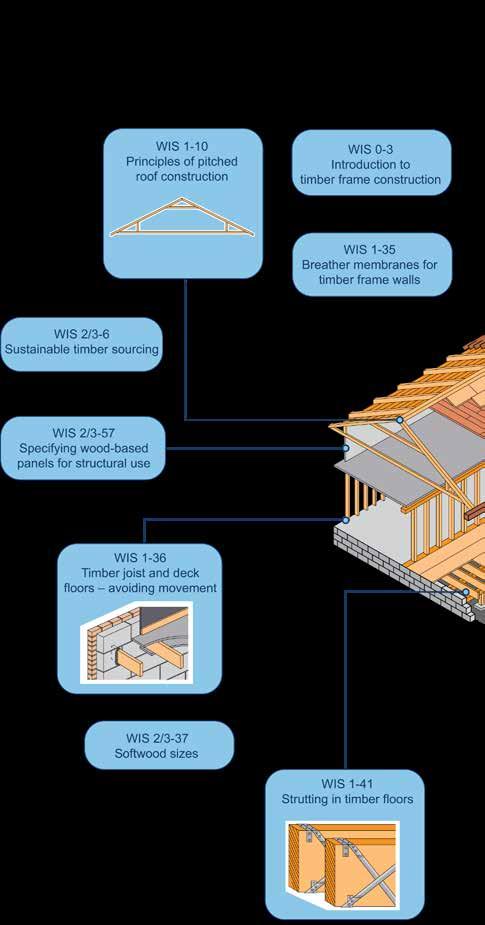 WIS 1-10
Principles of pitched roof construction

WIS 0-3
Introduction to timber frame construction

WIS 1-35
Breather membranes for timber frame walls

WIS 2/3-6
Sustainable timber sourcing

WIS 2/3-57
Specifying wood-based panels for structural use

WIS 1-36
Timber joist and deck floors – avoiding movement

WIS 2/3-37
Softwood sizes

WIS 1-41
Strutting in timber floors