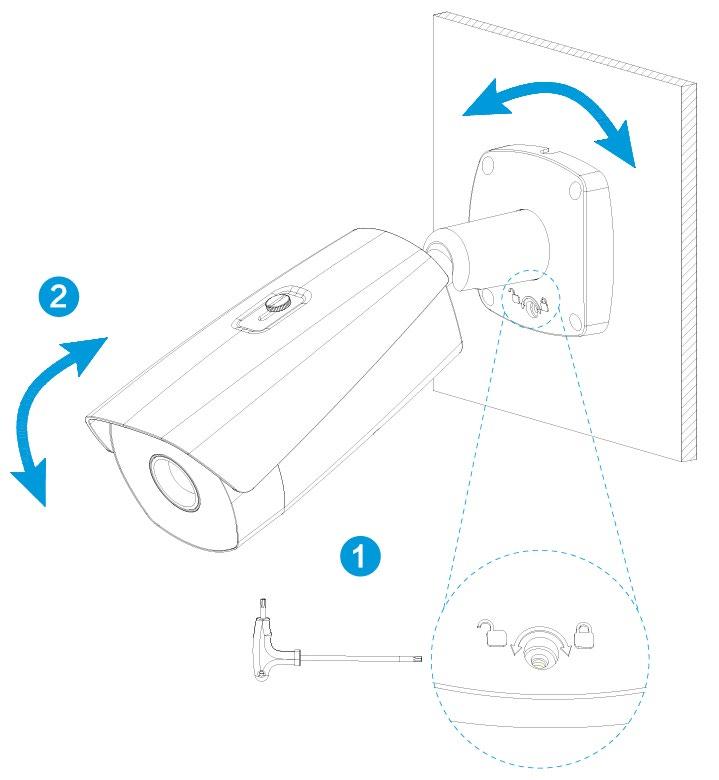 2

1