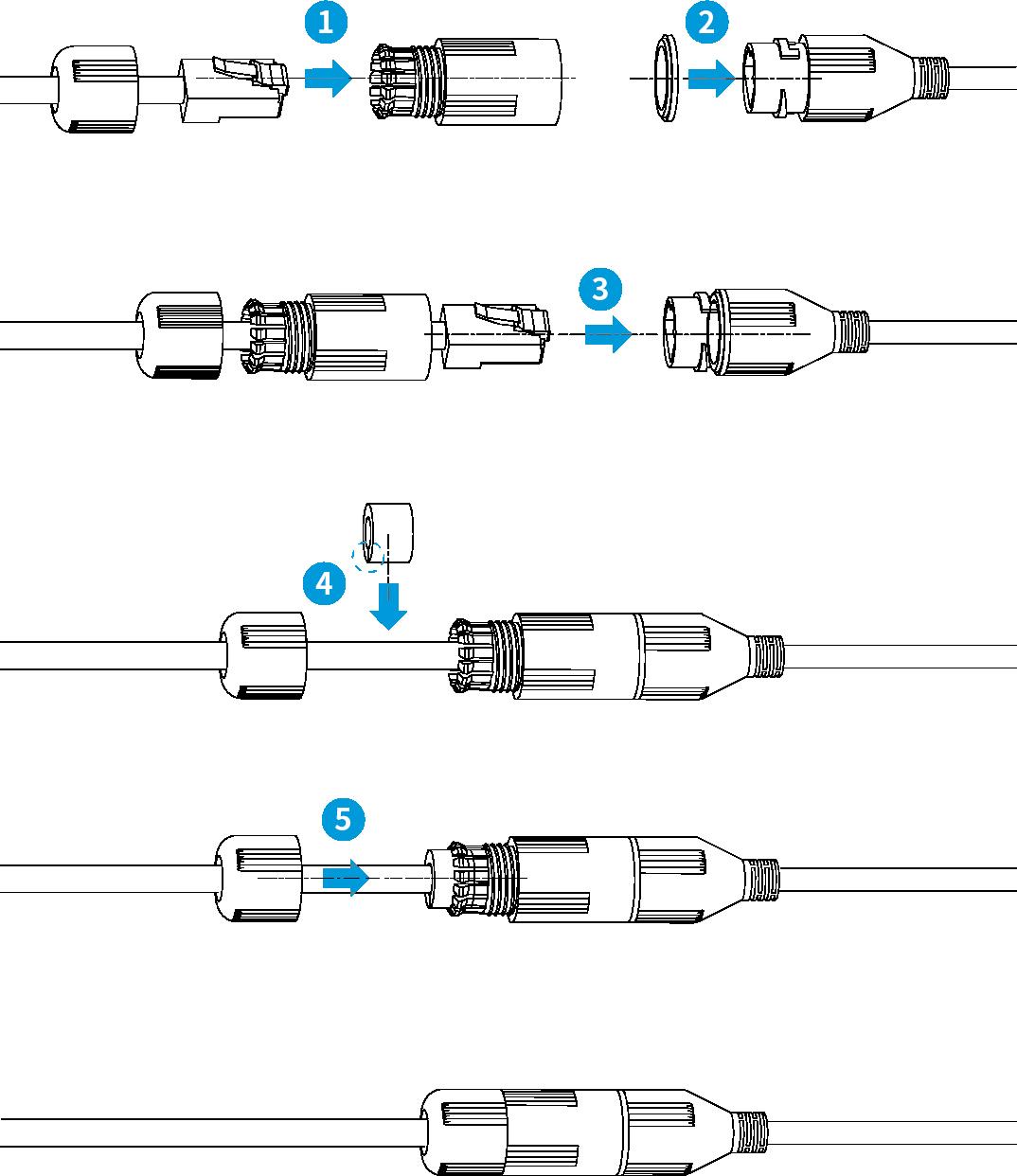 1

2

3

4

5