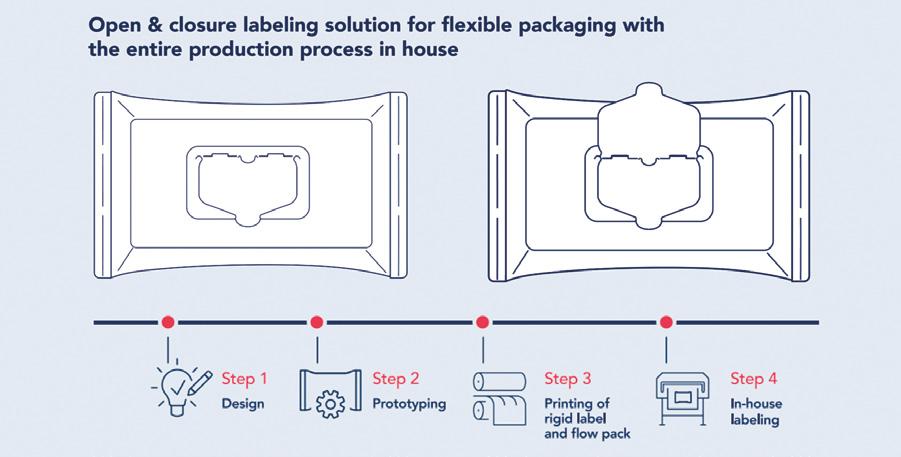 Open & closure labeling solution for flexible packaging with the entire production process in house

Step 1
Design

Step 2
Prototyping

Step 3
Printing of rigid label and flow pack

Step 4
In-house labeling