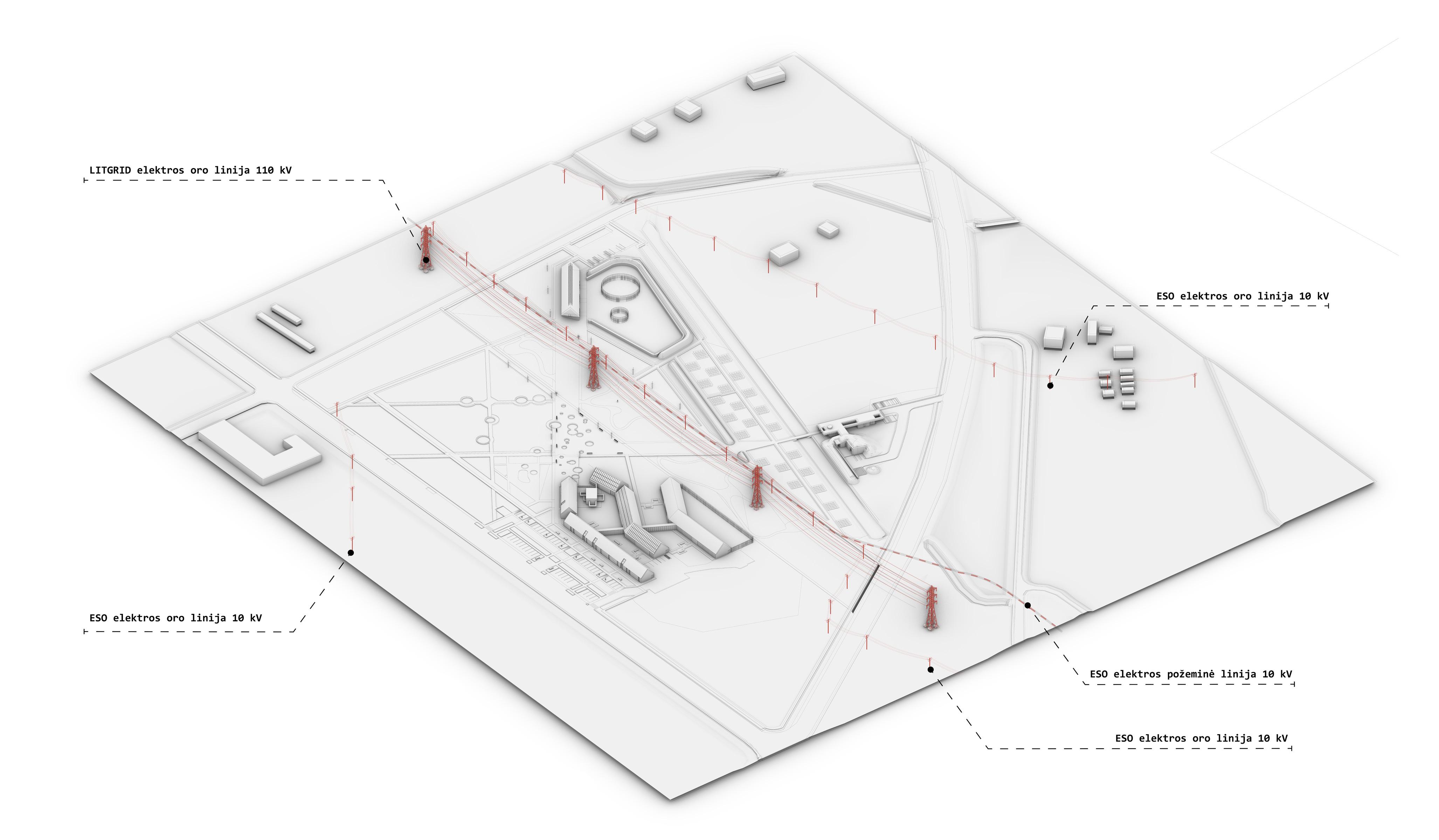 LITGRID elektros oro linija 110 kV

ESO elektros oro linija 10 kV

ESO elektros oro linija 10 kV

ESO elektros požeminė linija 10 kV

ESO elektros oro linija 10 kV