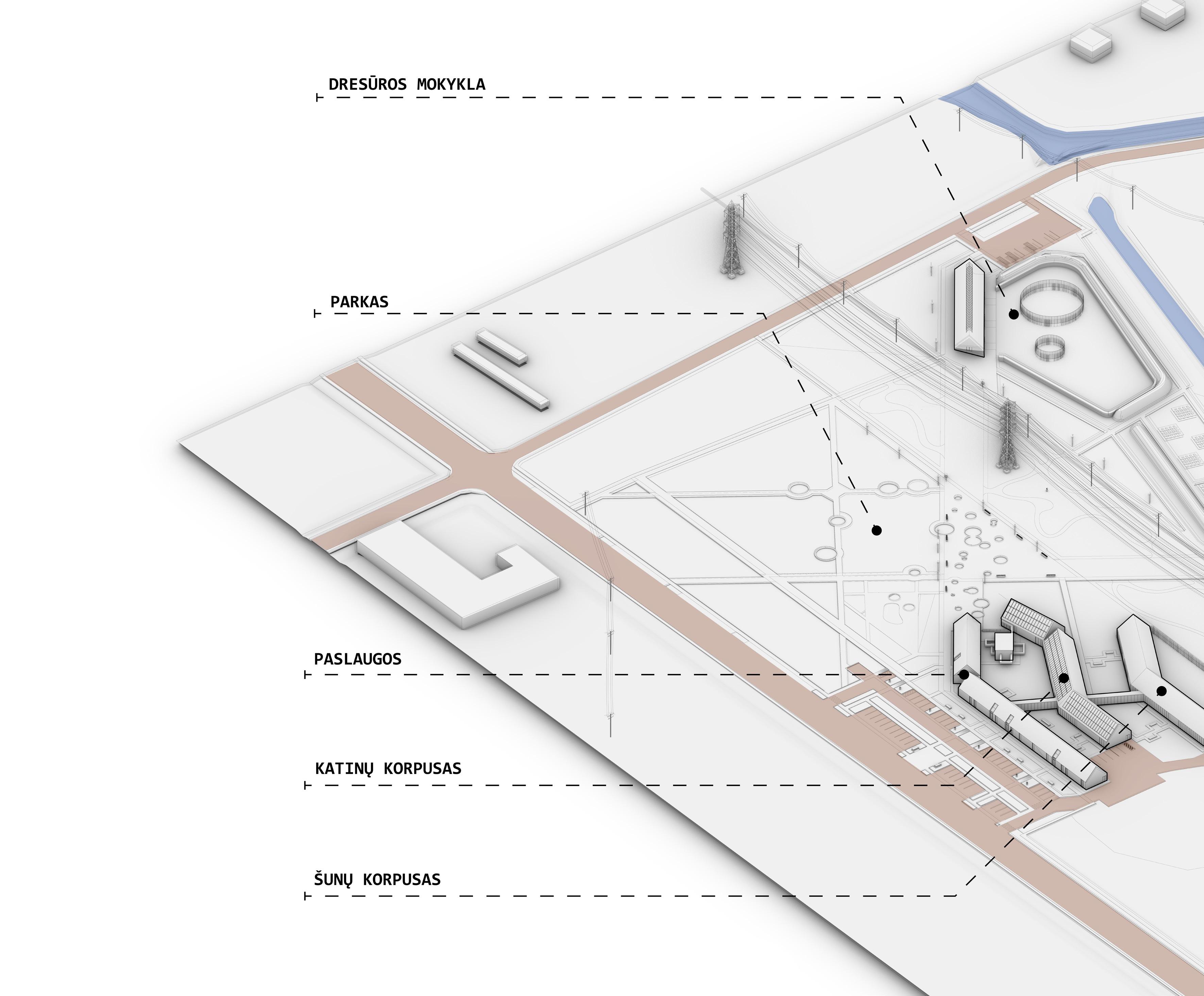 DRESŪROS MOKYKLA

PARKAS

PASLAUGOS

KATINŲ KORPUSAS

ŠUNŲ KORPUSAS