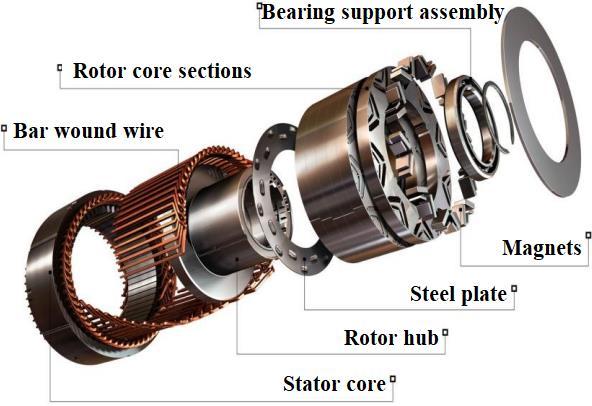 Bearing support assembly

Rotor core sections

Bar wound wire

Magnets

Steel plate

Rotor hub

Stator core