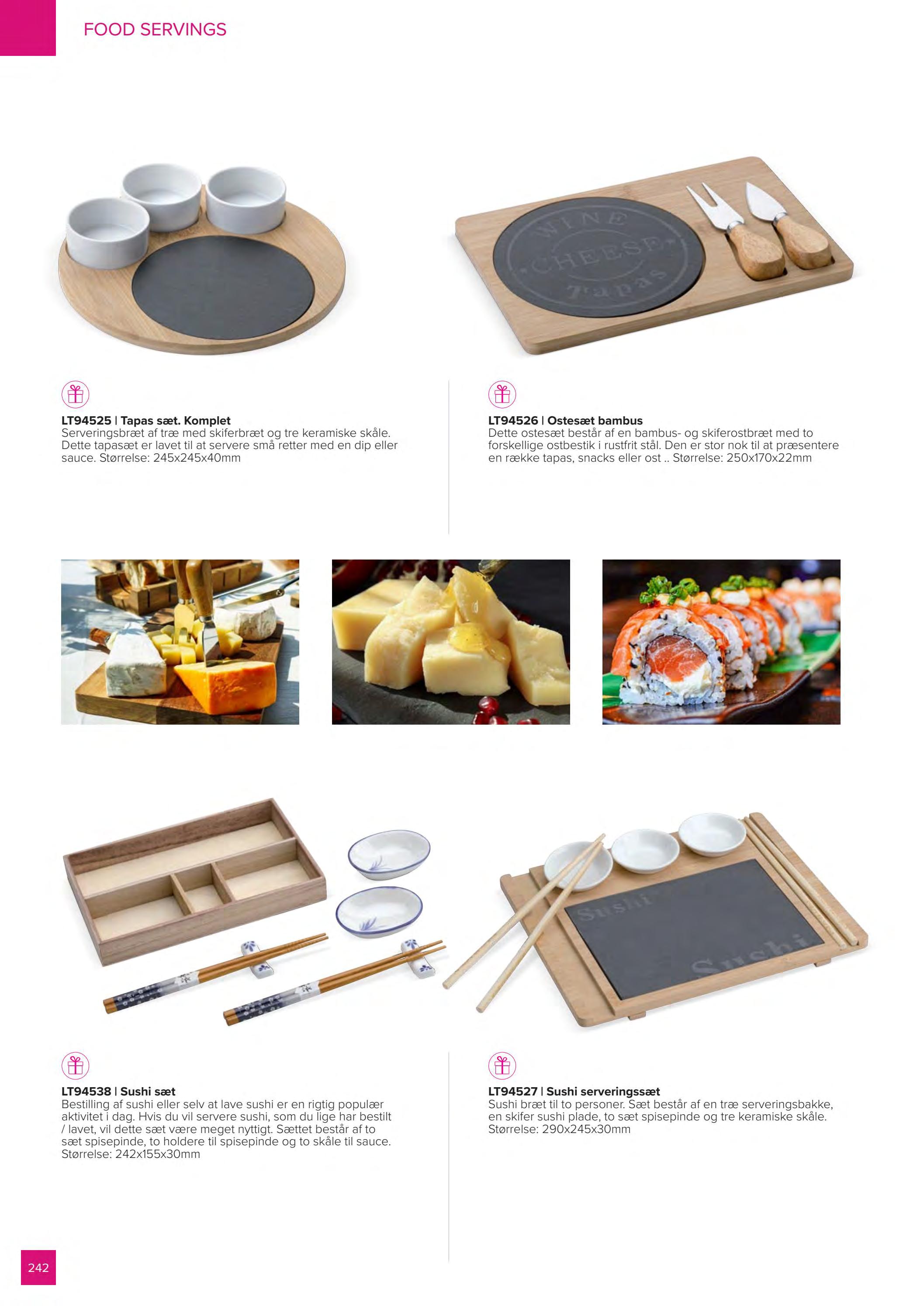 FOOD SERVINGS

WINE CHEESE Tapas

LT94525 | Tapas sæt. Komplet
Serveringsbræt af træ med skiferbræt og tre keramiske skåle. Dette tapasæt er lavet til at servere små retter med en dip eller sauce. Størrelse: 245x245x40mm

LT94526 | Ostesæt bambus
Dette ostesæt består af en bambus- og skiferostbræt med to forskellige ostbestik i rustfrit stål. Den er stor nok til at præsentere en række tapas, snacks eller ost .. Størrelse: 250x170x22mm

Sushi
Sushi

LT94538 | Sushi sæt
Bestilling af sushi eller selv at lave sushi er en rigtig populær aktivitet i dag. Hvis du vil servere sushi, som du lige har bestilt / lavet, vil dette sæt være meget nyttigt. Sættet består af to sæt spisepinde, to holdere til spisepinde og to skåle til sauce. Størrelse: 242x155x30mm

LT94527 | Sushi serveringssæt
Sushi bræt til to personer. Sæt består af en træ serveringsbakke, en skifer sushi plade, to sæt spisepinde og tre keramiske skåle. Størrelse: 290x245x30mm

242